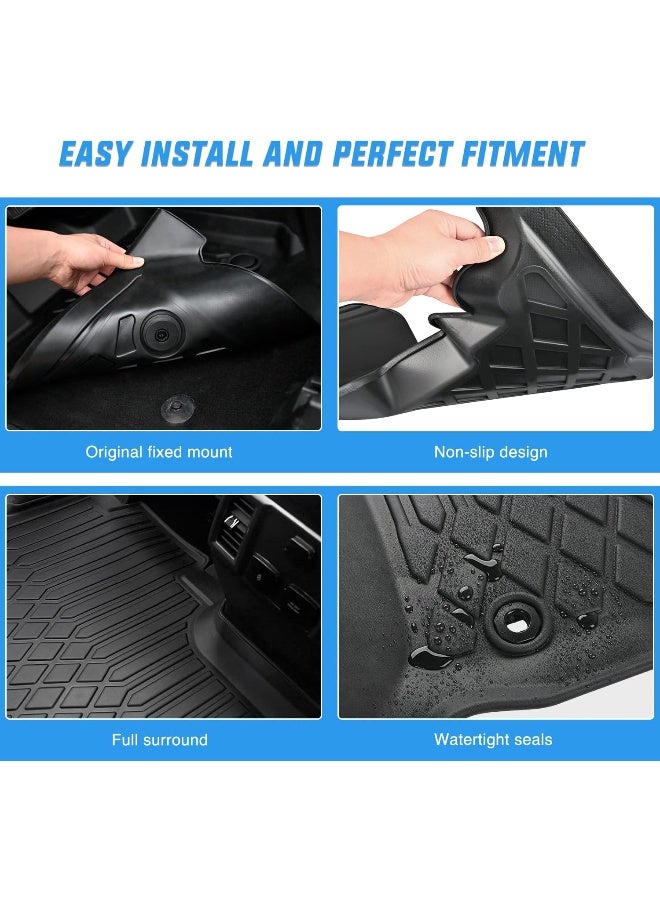 EASY INSTALL AND PERFECT FITMENT

Original fixed mount

Non-slip design

Full surround

Watertight seals