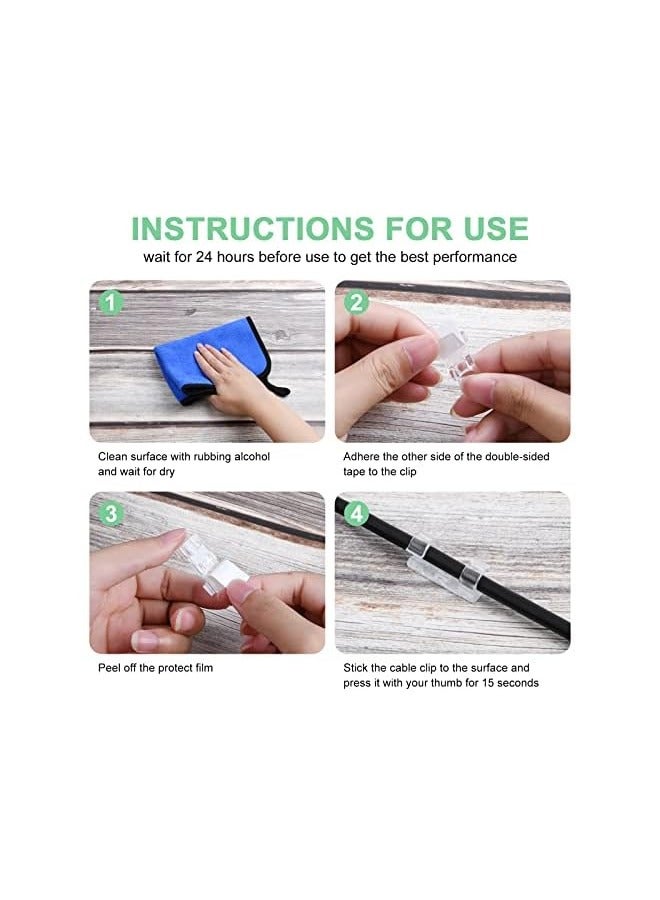 INSTRUCTIONS FOR USE
wait for 24 hours before use to get the best performance

1

Clean surface with rubbing alcohol and wait for dry

2

Adhere the other side of the double-sided tape to the clip

3

Peel off the protect film

4

Stick the cable clip to the surface and press it with your thumb for 15 seconds