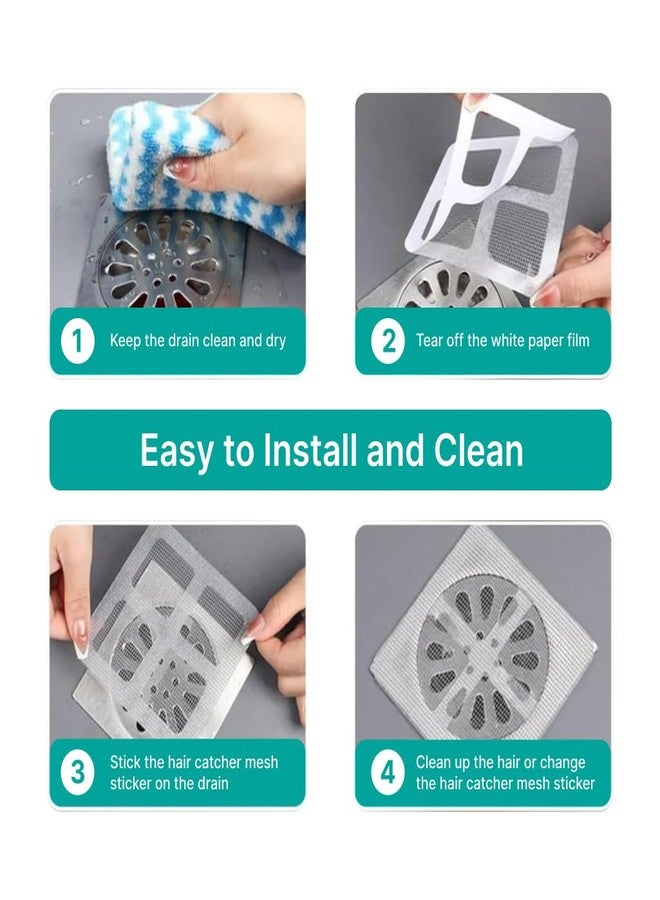 1 Keep the drain clean and dry

2 Tear off the white paper film

Easy to Install and Clean

3 Stick the hair catcher mesh sticker on the drain

4 Clean up the hair or change the hair catcher mesh sticker