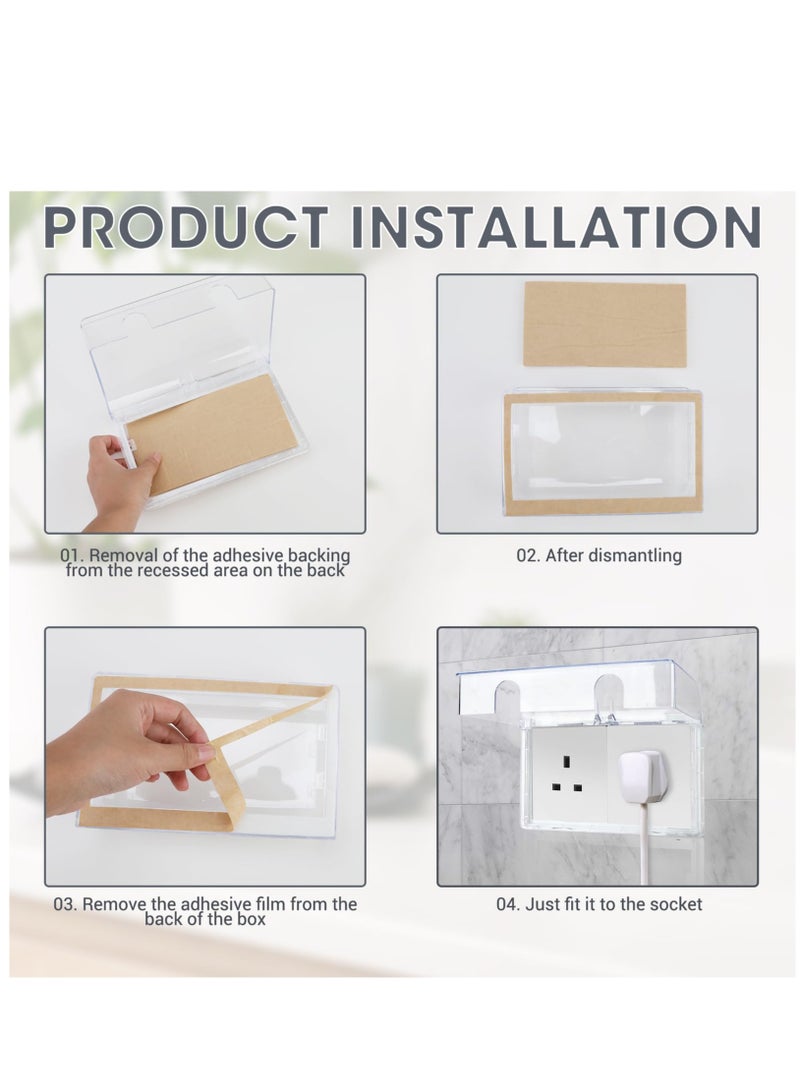 PRODUCT INSTALLATION

01. Removal of the adhesive backing from the recessed area on the back

02. After dismantling

03. Remove the adhesive film from the back of the box

04. Just fit it to the socket