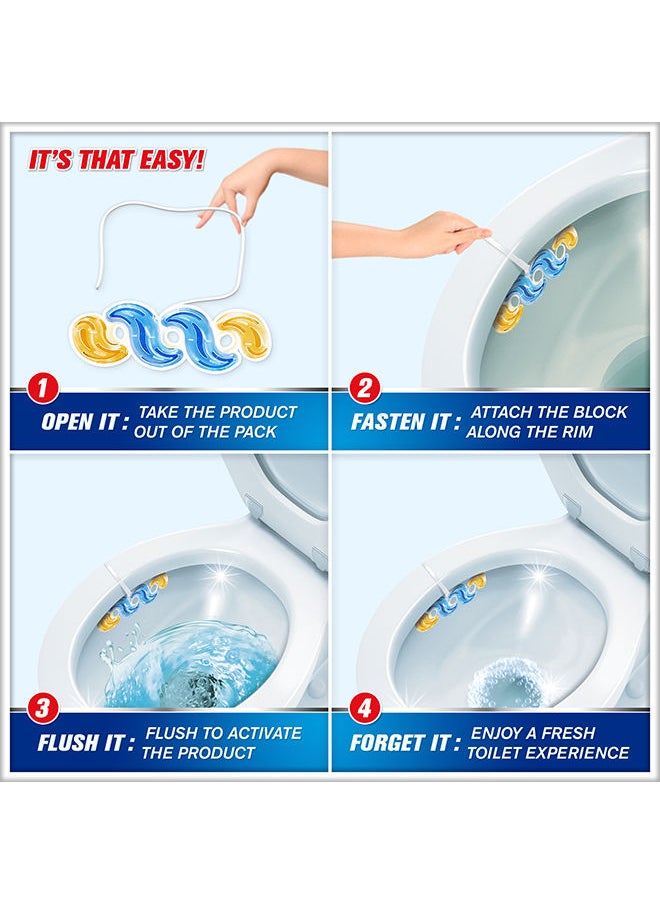 IT'S THAT EASY!

1
OPEN IT : TAKE THE PRODUCT OUT OF THE PACK

2
FASTEN IT : ATTACH THE BLOCK ALONG THE RIM

3
FLUSH IT : FLUSH TO ACTIVATE THE PRODUCT

4
FORGET IT : ENJOY A FRESH TOILET EXPERIENCE