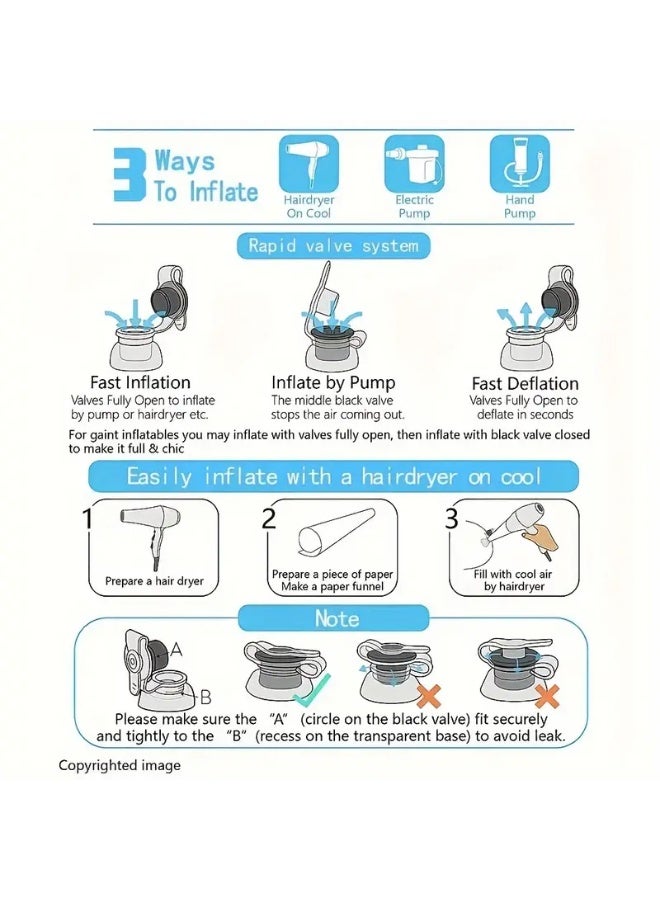 3 Ways To Inflate

Hairdryer On Cool

Electric Pump

Hand Pump

Rapid valve system

Fast Inflation
Valves Fully Open to inflate by pump or hairdryer etc.

Inflate by Pump
The middle black valve stops the air coming out.

Fast Deflation
Valves Fully Open to deflate in seconds

For gaint inflatables you may inflate with valves fully open, then inflate with black valve closed to make it full & chic

Easily inflate with a hairdryer on cool

1
Prepare a hair dryer

2
Prepare a piece of paper
Make a paper funnel

3
Fill with cool air by hairdryer

Note

A

B

Please make sure the "A" (circle on the black valve) fit securely and tightly to the "B" (recess on the transparent base) to avoid leak.

Copyrighted image