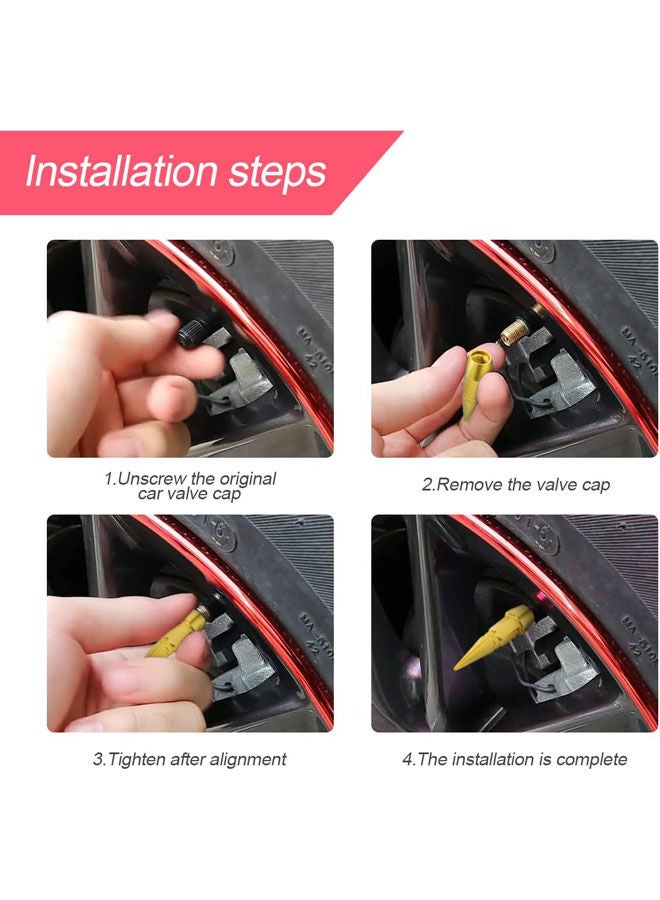 Installation steps

1.Unscrew the original car valve cap

2.Remove the valve cap

3.Tighten after alignment

4.The installation is complete