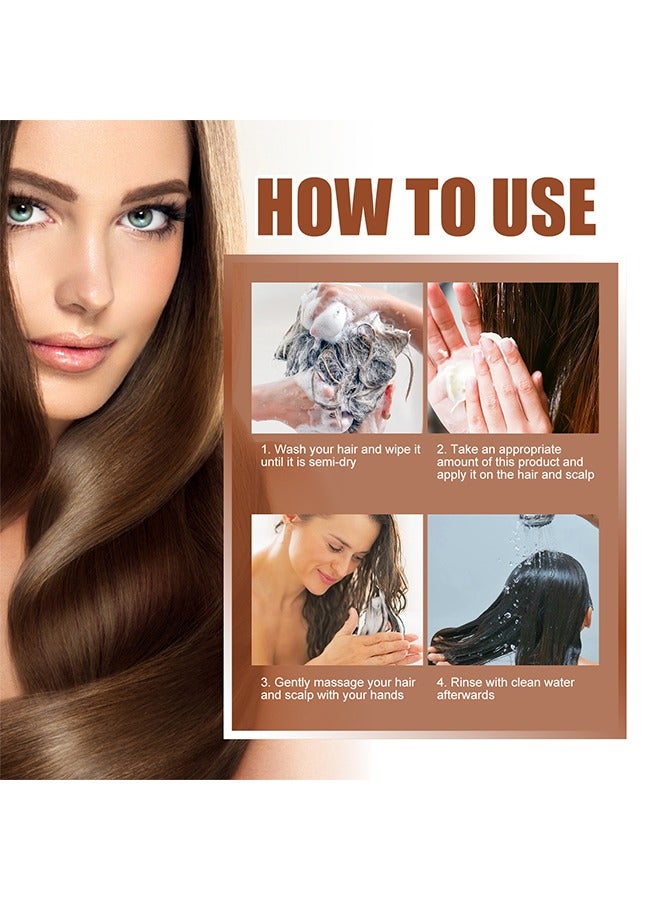 HOW TO USE

1. Wash your hair and wipe it until it is semi-dry

2. Take an appropriate amount of this product and apply it on the hair and scalp

3. Gently massage your hair and scalp with your hands

4. Rinse with clean water afterwards