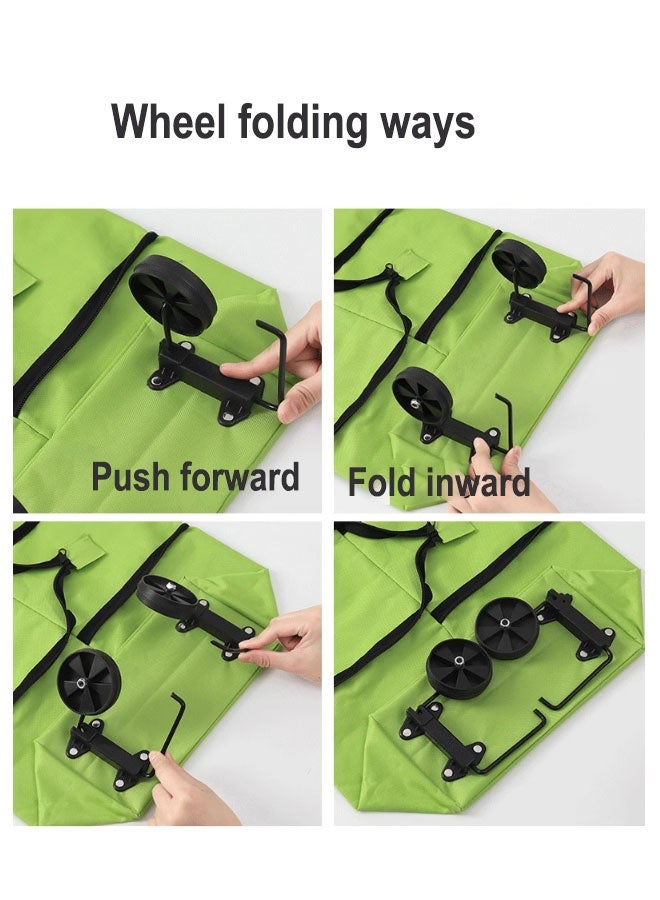 Wheel folding ways

Push forward

Fold inward