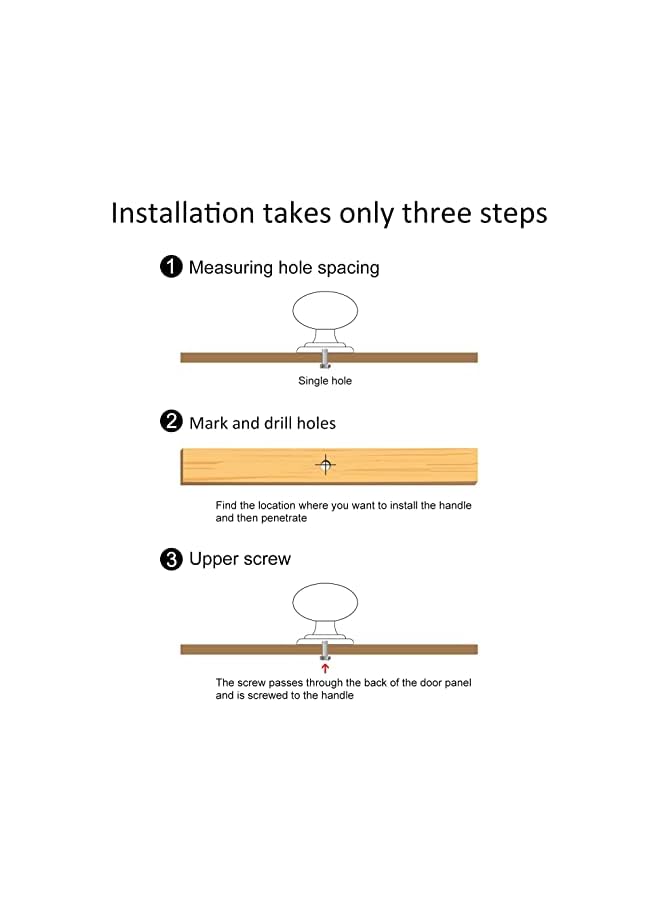 Installation takes only three steps

1 Measuring hole spacing

Single hole

2 Mark and drill holes

Find the location where you want to install the handle and then penetrate

3 Upper screw

The screw passes through the back of the door panel and is screwed to the handle