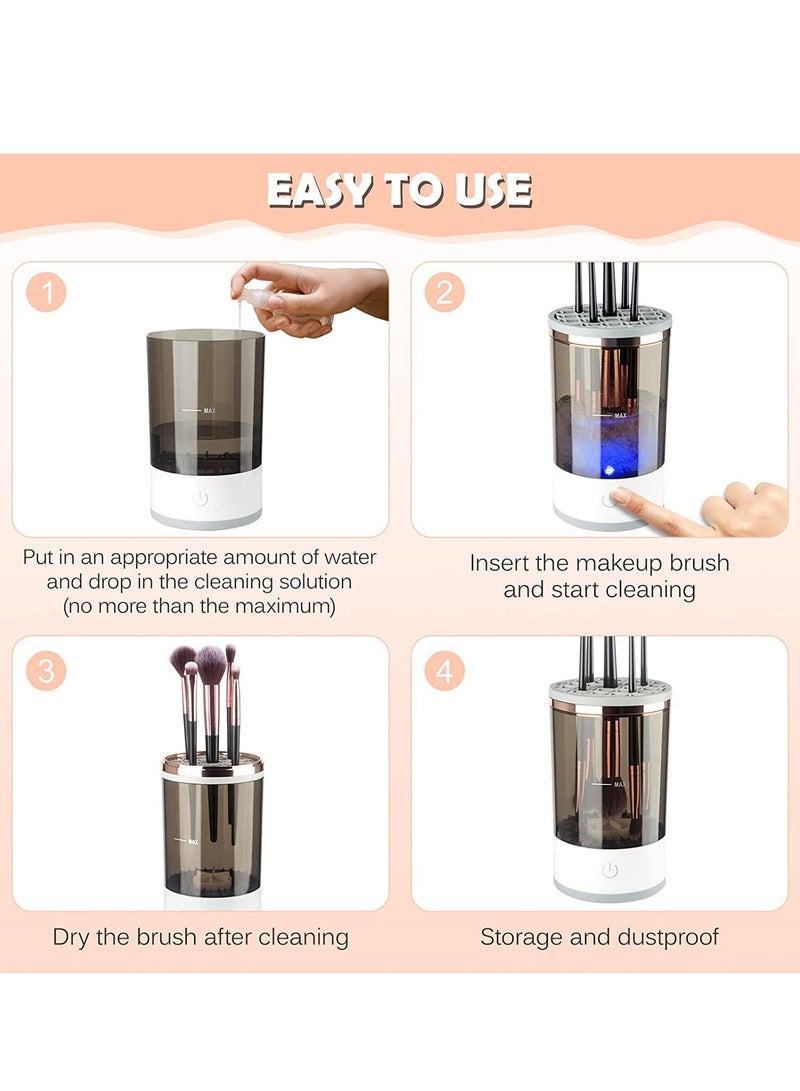 EASY TO USE

1

MAX

Put in an appropriate amount of water and drop in the cleaning solution (no more than the maximum)

2

MAX

Insert the makeup brush and start cleaning

3

MAX

Dry the brush after cleaning

4

MAX

Storage and dustproof