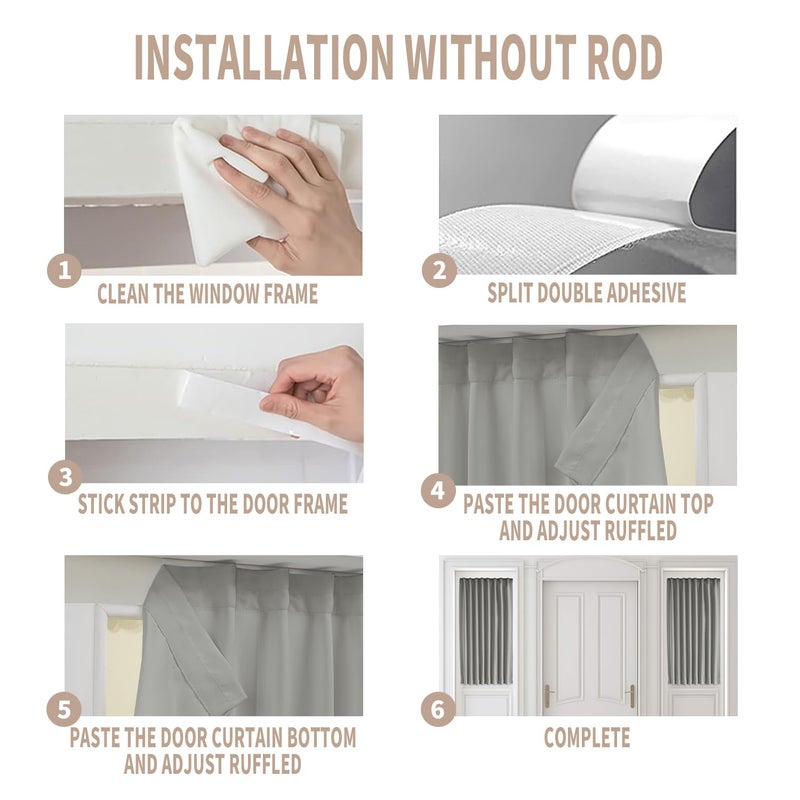 INSTALLATION WITHOUT ROD

1
CLEAN THE WINDOW FRAME

2
SPLIT DOUBLE ADHESIVE

3
STICK STRIP TO THE DOOR FRAME

4
PASTE THE DOOR CURTAIN TOP AND ADJUST RUFFLED

5
PASTE THE DOOR CURTAIN BOTTOM AND ADJUST RUFFLED

6
COMPLETE