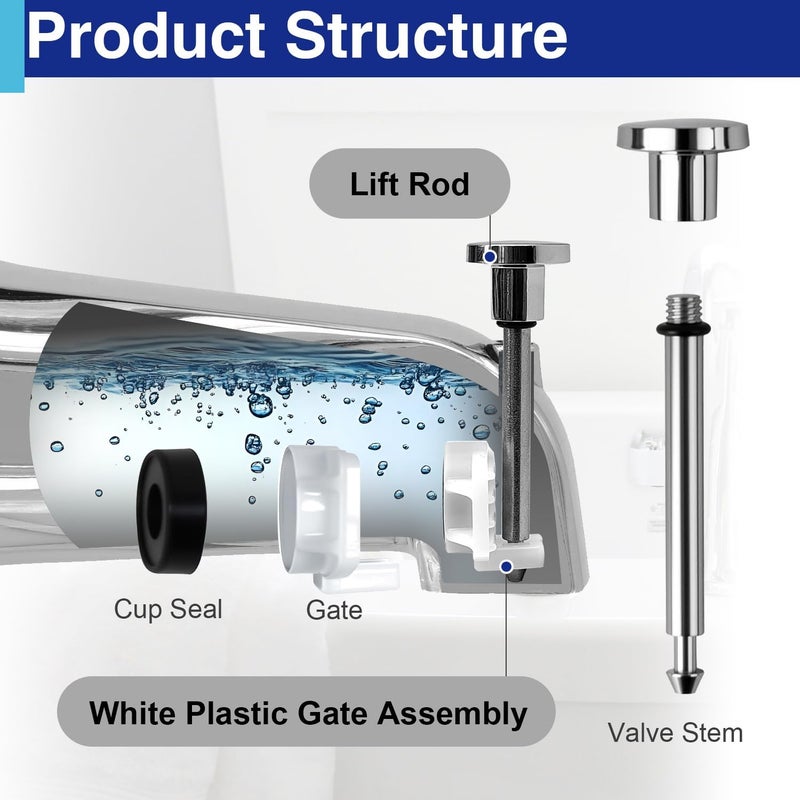 Product Structure

Lift Rod

Cup Seal

Gate

White Plastic Gate Assembly

Valve Stem