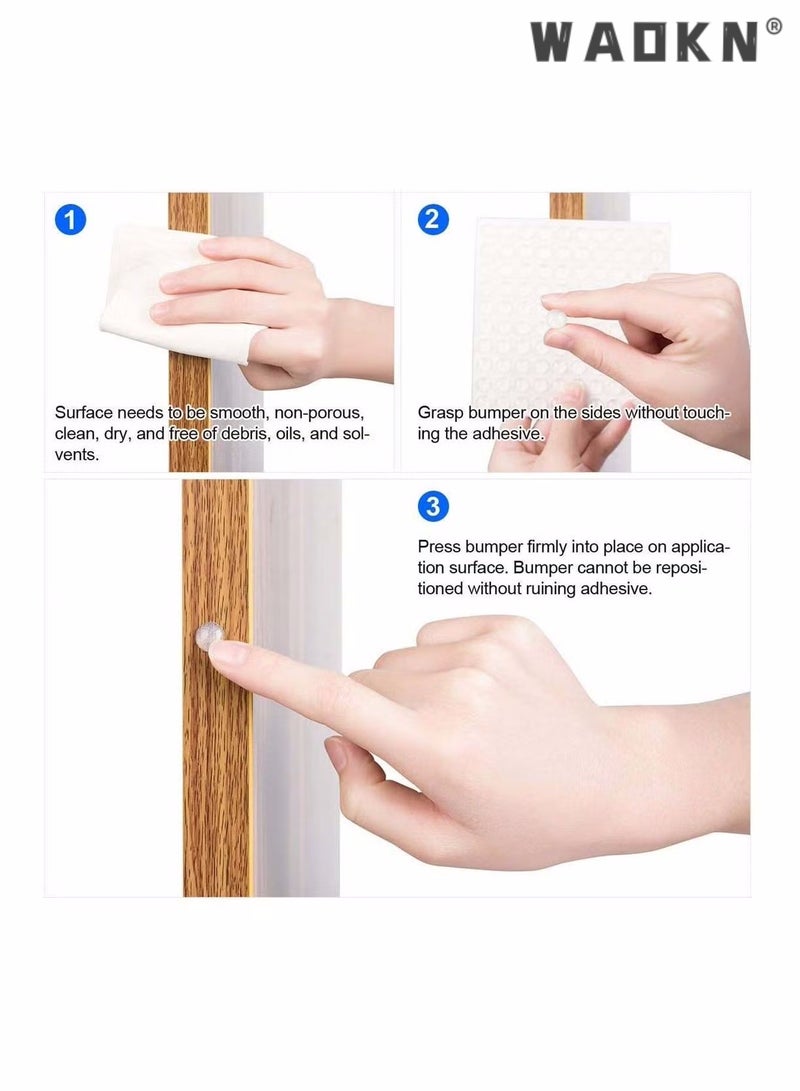 WAOKN®

1

Surface needs to be smooth, non-porous, clean, dry, and free of debris, oils, and solvents.

2

Grasp bumper on the sides without touching the adhesive.

3

Press bumper firmly into place on application surface. Bumper cannot be repositioned without ruining adhesive.