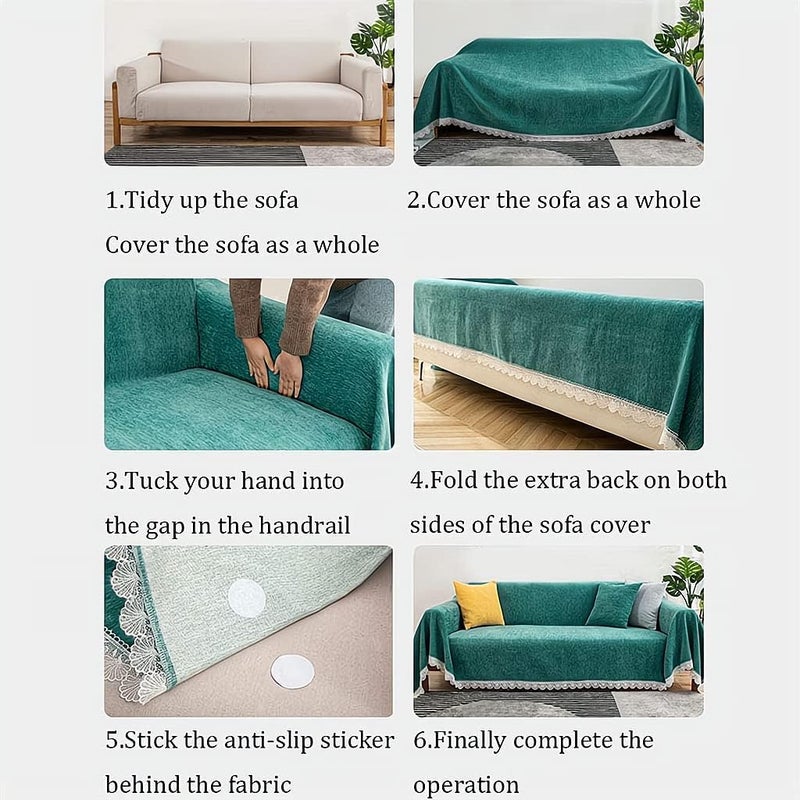 1.Tidy up the sofa
Cover the sofa as a whole

2.Cover the sofa as a whole

3.Tuck your hand into the gap in the handrail

4.Fold the extra back on both sides of the sofa cover

5.Stick the anti-slip sticker behind the fabric

6.Finally complete the operation