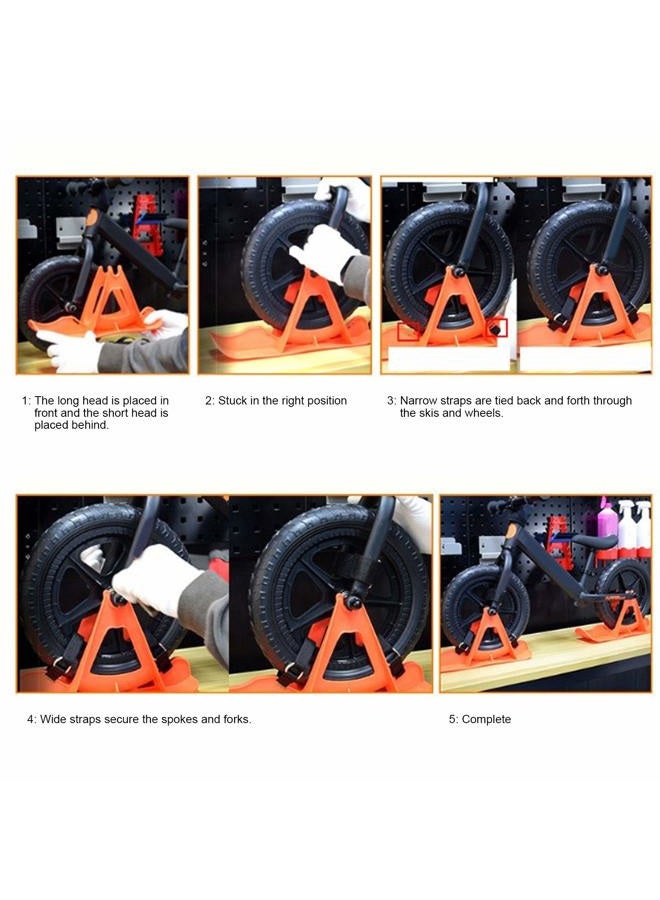 1: The long head is placed in front and the short head is placed behind.

2: Stuck in the right position

3: Narrow straps are tied back and forth through the skis and wheels.

4: Wide straps secure the spokes and forks.

5: Complete