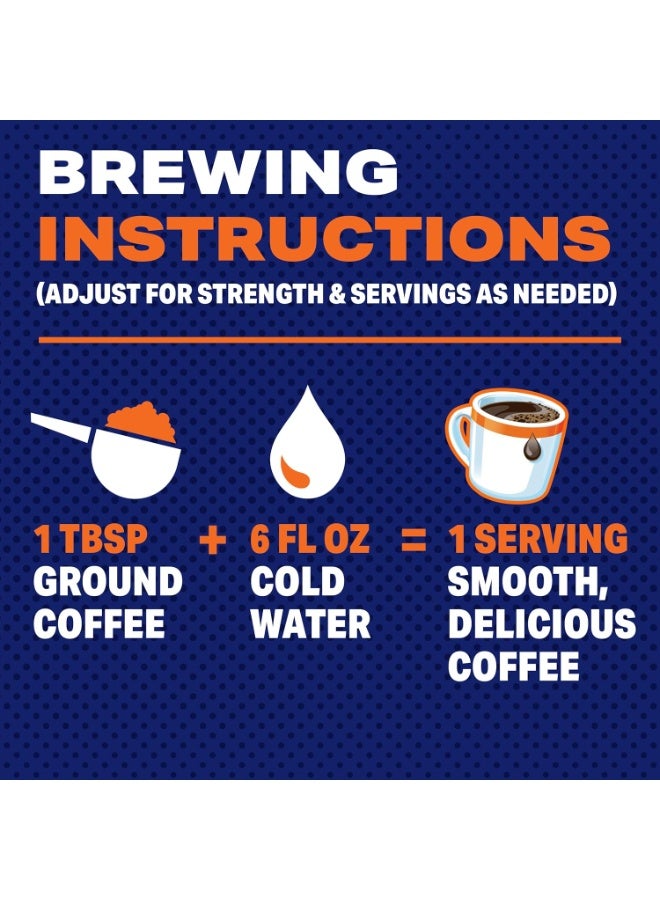 BREWING
INSTRUCTIONS
(ADJUST FOR STRENGTH & SERVINGS AS NEEDED)

1 TBSP GROUND COFFEE + 6 FL OZ COLD WATER = 1 SERVING SMOOTH, DELICIOUS COFFEE