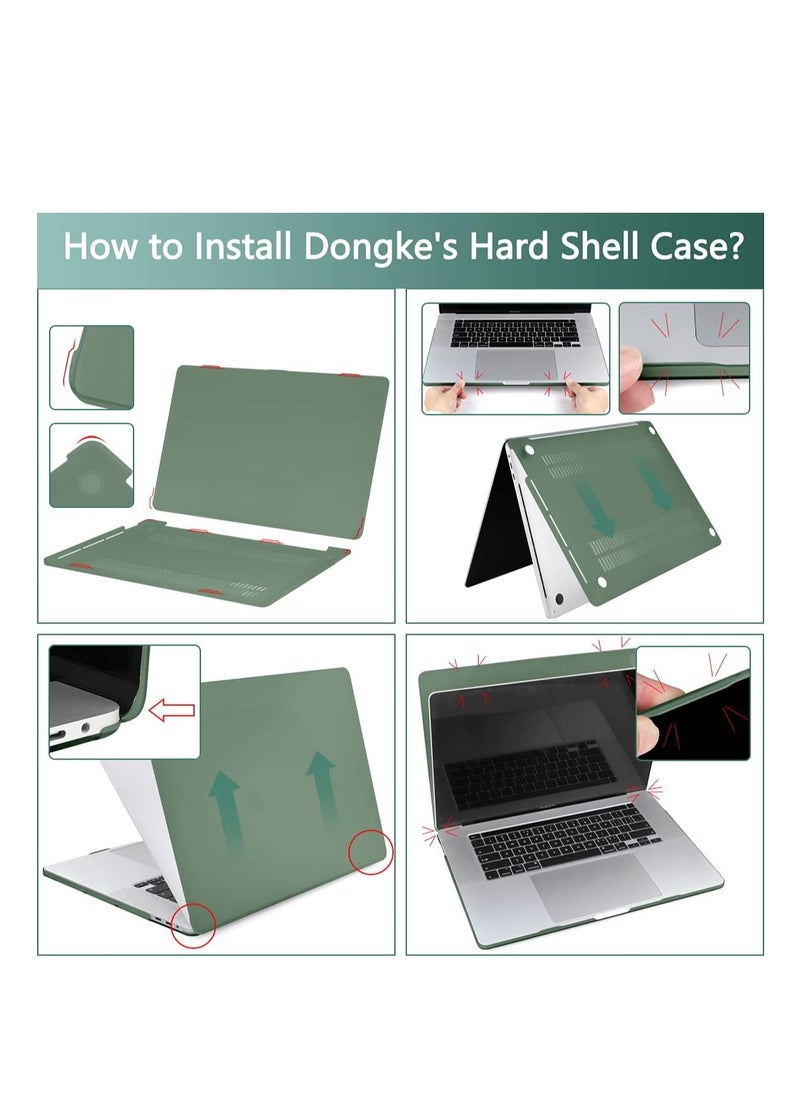 How to Install Dongke's Hard Shell Case?