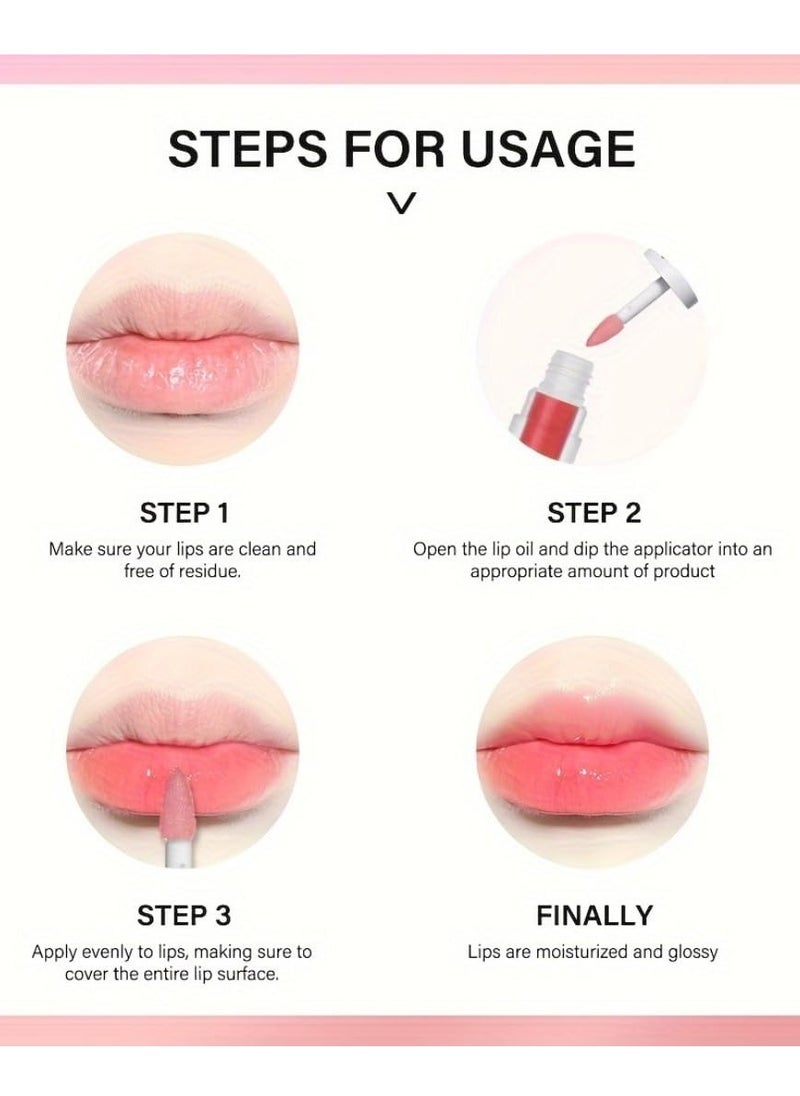 STEPS FOR USAGE

STEP 1
Make sure your lips are clean and free of residue.

STEP 2
Open the lip oil and dip the applicator into an appropriate amount of product

STEP 3
Apply evenly to lips, making sure to cover the entire lip surface.

FINALLY
Lips are moisturized and glossy