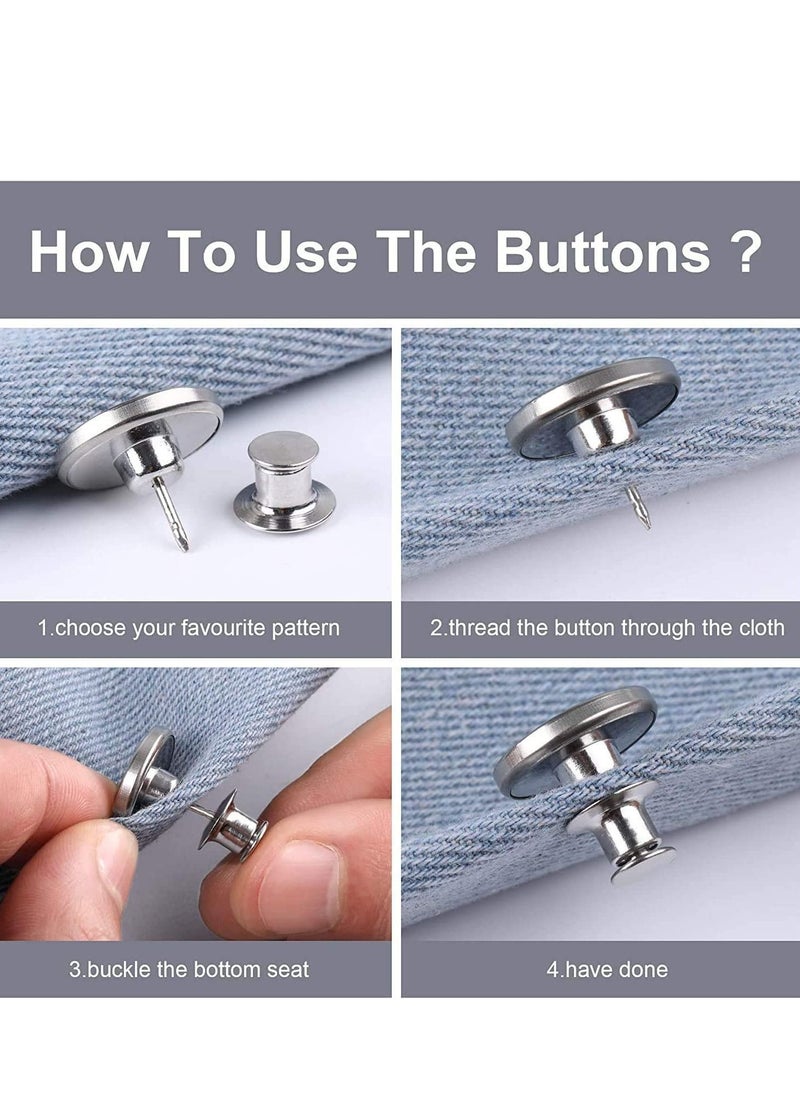 How To Use The Buttons ?

1.choose your favourite pattern

2.thread the button through the cloth

3.buckle the bottom seat

4.have done