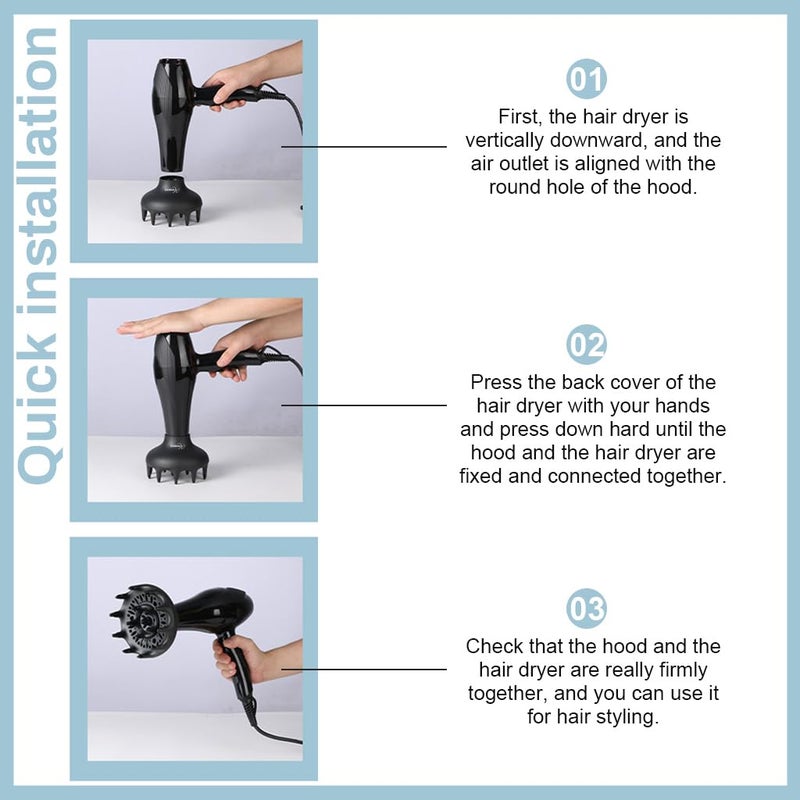 Quick installation

01

First, the hair dryer is vertically downward, and the air outlet is aligned with the round hole of the hood.

02

Press the back cover of the hair dryer with your hands and press down hard until the hood and the hair dryer are fixed and connected together.

03

Check that the hood and the hair dryer are really firmly together, and you can use it for hair styling.