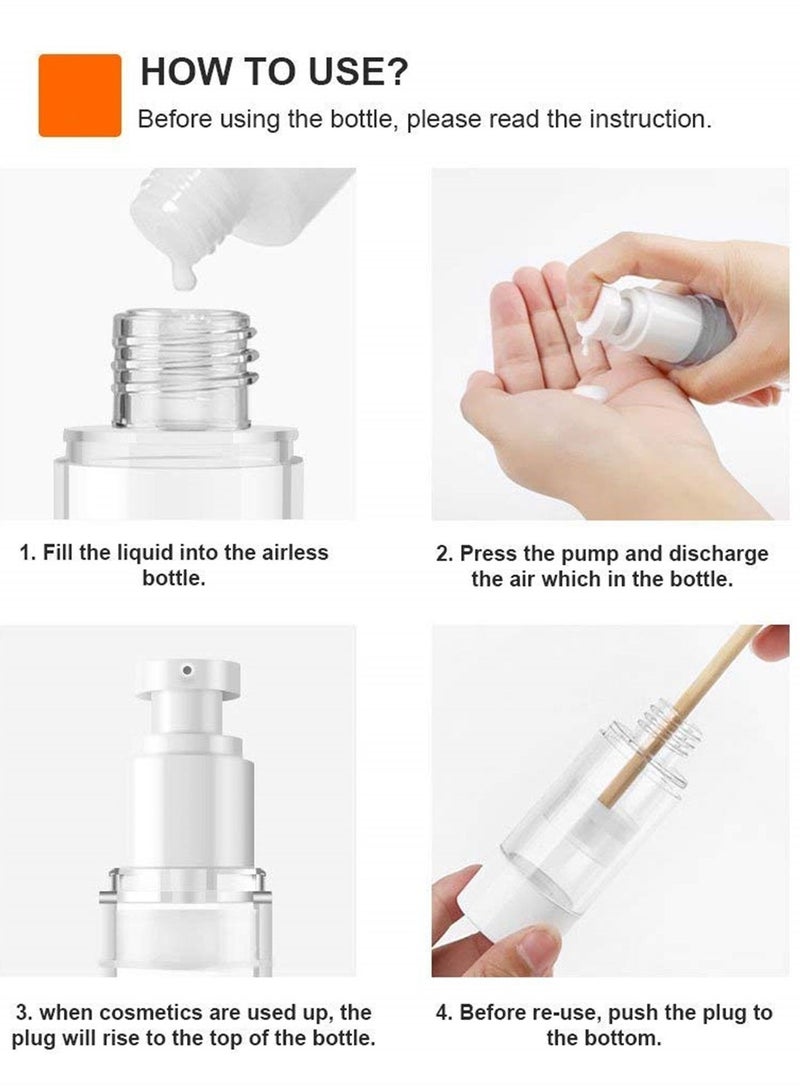 HOW TO USE?
Before using the bottle, please read the instruction.

1. Fill the liquid into the airless bottle.

2. Press the pump and discharge the air which in the bottle.

3. when cosmetics are used up, the plug will rise to the top of the bottle.

4. Before re-use, push the plug to the bottom.