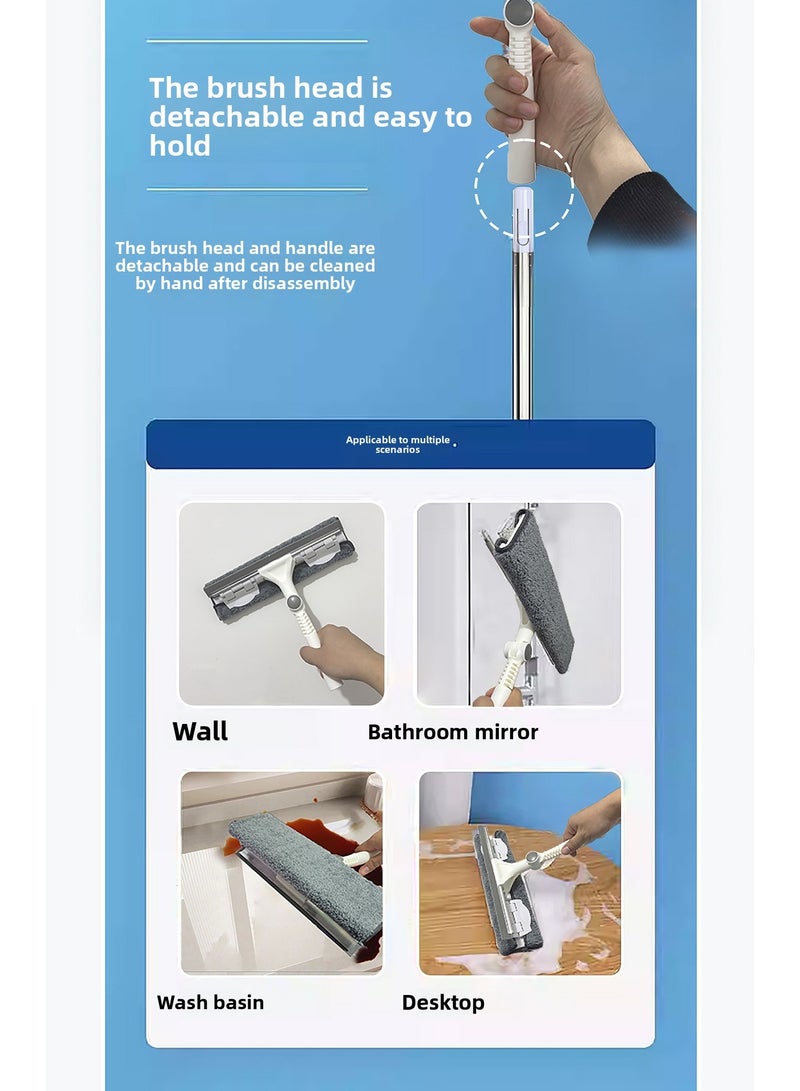 The brush head is detachable and easy to hold

The brush head and handle are detachable and can be cleaned by hand after disassembly

Applicable to multiple scenarios

Wall

Bathroom mirror

Wash basin

Desktop