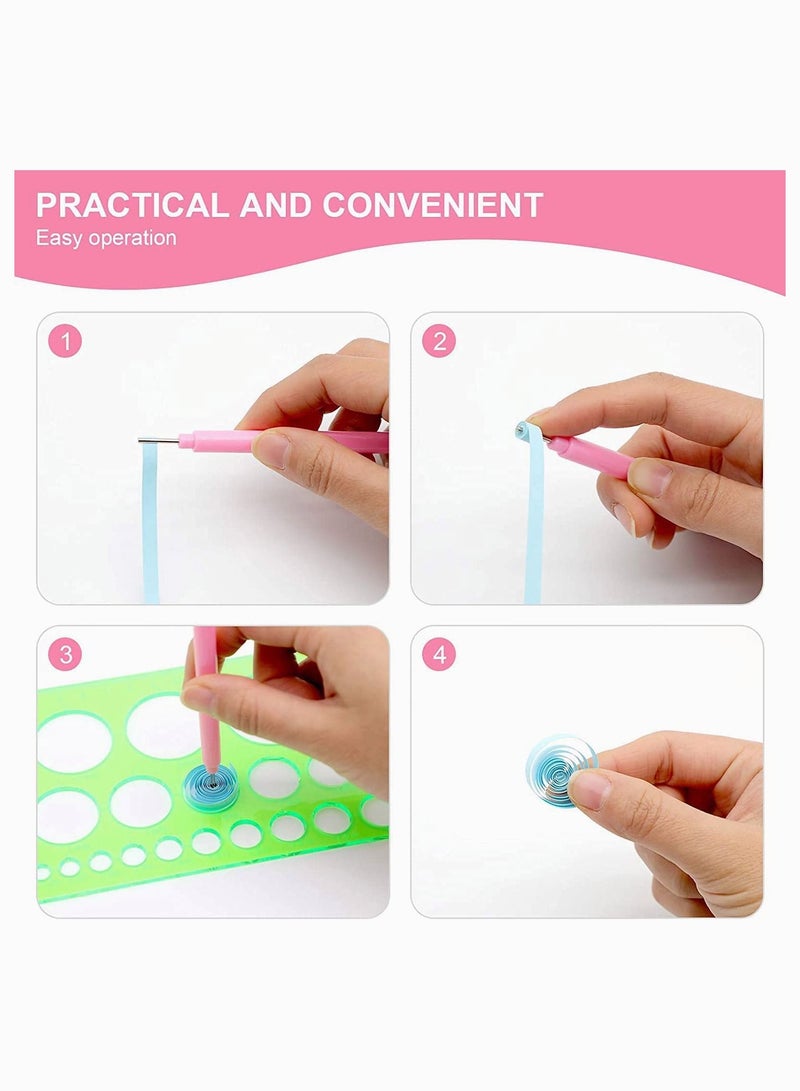 PRACTICAL AND CONVENIENT
Easy operation

1

2

3

4