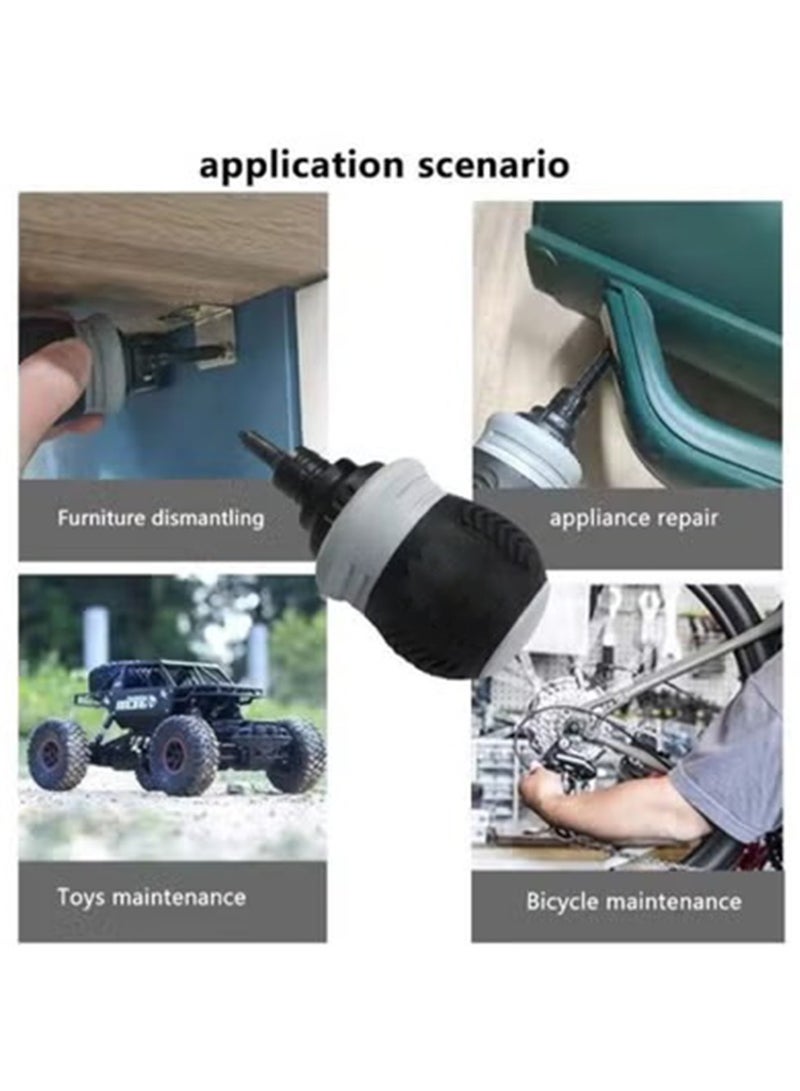 application scenario

Furniture dismantling

appliance repair

Toys maintenance

Bicycle maintenance