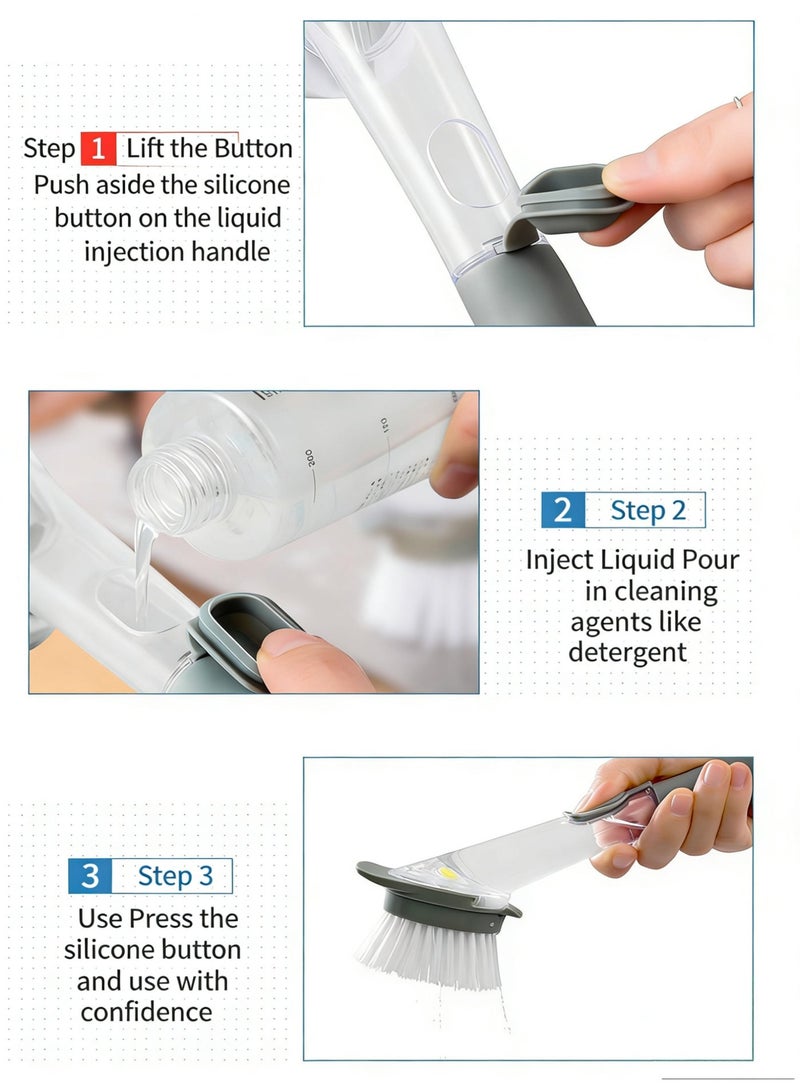 Step 1 Lift the Button
Push aside the silicone button on the liquid injection handle

200

150

2 Step 2
Inject Liquid Pour in cleaning agents like detergent

3 Step 3
Use Press the silicone button and use with confidence