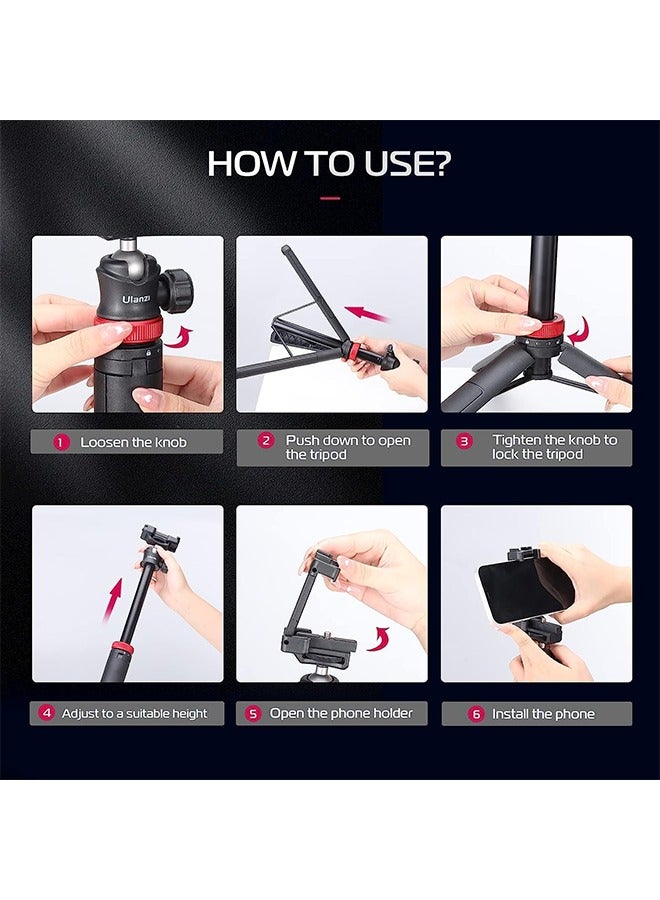 HOW TO USE?

Ulanzi

1 Loosen the knob

2 Push down to open the tripod

3 Tighten the knob to lock the tripod

4 Adjust to a suitable height

5 Open the phone holder

6 Install the phone