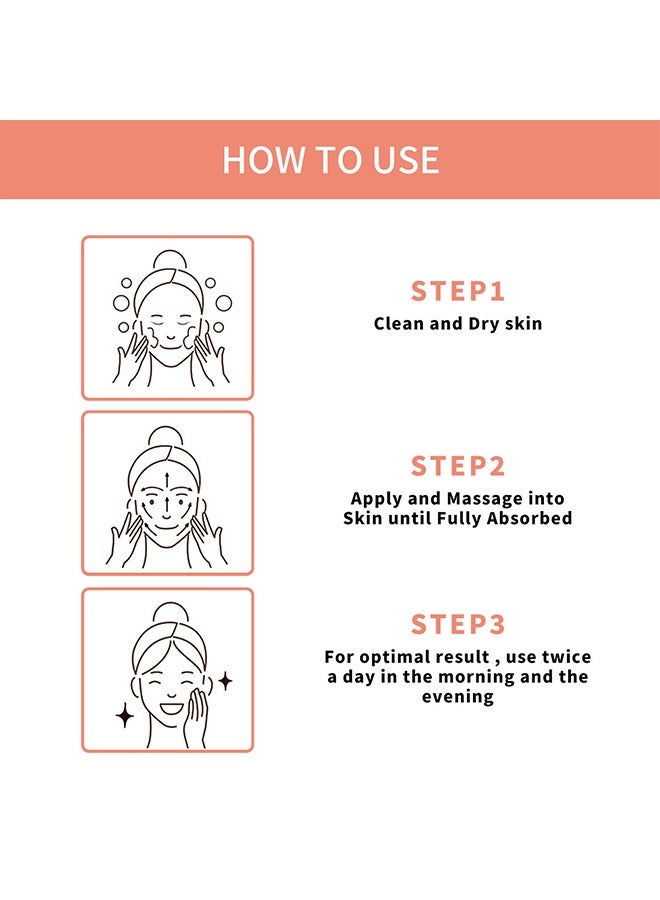 HOW TO USE

STEP1
Clean and Dry skin

STEP2
Apply and Massage into Skin until Fully Absorbed

STEP3
For optimal result , use twice a day in the morning and the evening