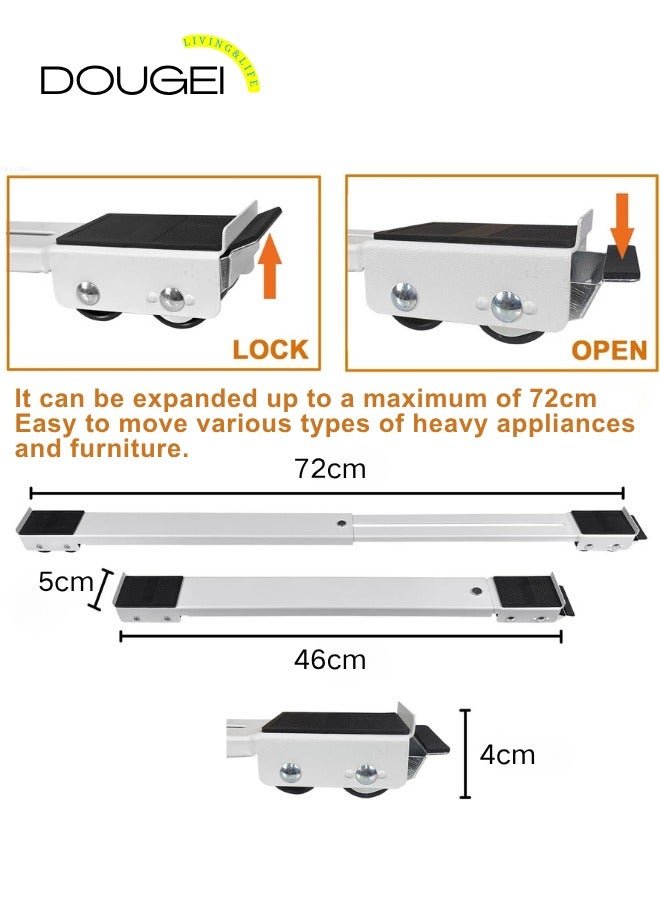 DOUGEI LIVING&LIFE

LOCK

OPEN

It can be expanded up to a maximum of 72cm
Easy to move various types of heavy appliances and furniture.

72cm

5cm

46cm

4cm