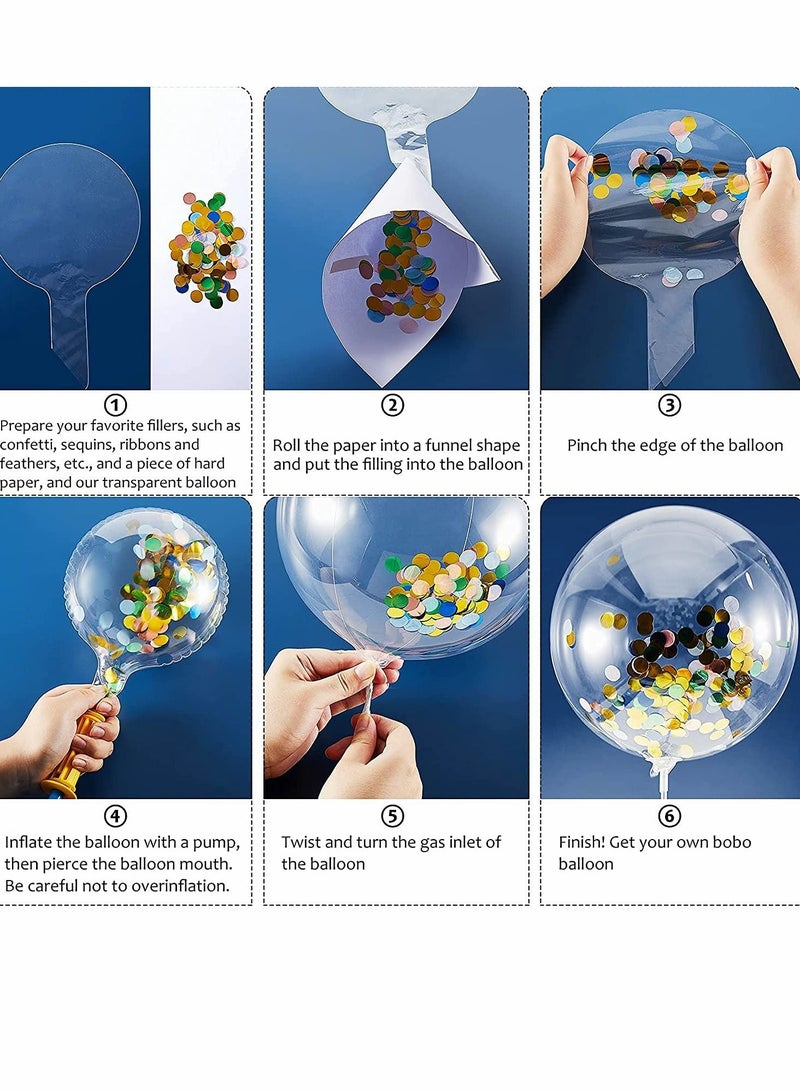 ①
Prepare your favorite fillers, such as confetti, sequins, ribbons and feathers, etc., and a piece of hard paper, and our transparent balloon

②
Roll the paper into a funnel shape and put the filling into the balloon

③
Pinch the edge of the balloon

④
Inflate the balloon with a pump, then pierce the balloon mouth. Be careful not to overinflation.

⑤
Twist and turn the gas inlet of the balloon

⑥
Finish! Get your own bobo balloon