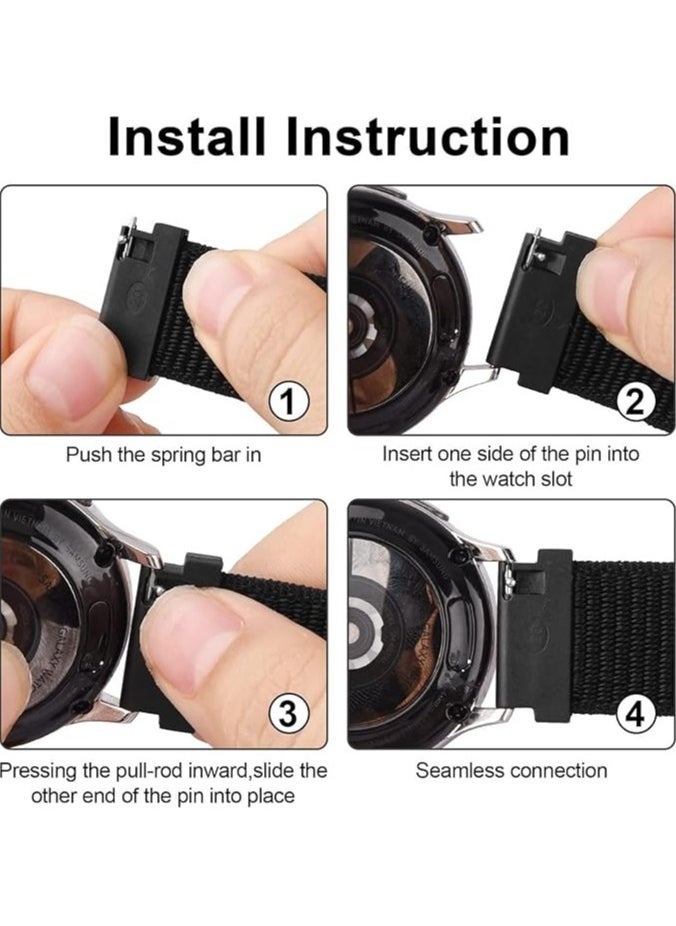 Install Instruction

1

Push the spring bar in

2

Insert one side of the pin into the watch slot

3

Pressing the pull-rod inward,slide the other end of the pin into place

4

Seamless connection