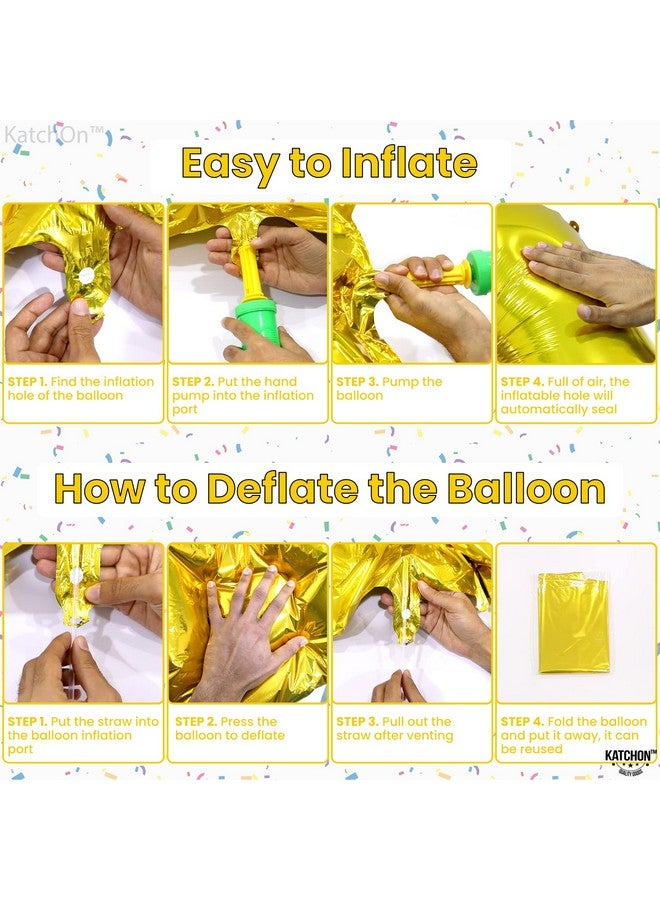 KatchOn™

Easy to Inflate

STEP 1. Find the inflation hole of the balloon

STEP 2. Put the hand pump into the inflation port

STEP 3. Pump the balloon

STEP 4. Full of air, the inflatable hole will automatically seal

How to Deflate the Balloon

STEP 1. Put the straw into the balloon inflation port

STEP 2. Press the balloon to deflate

STEP 3. Pull out the straw after venting

STEP 4. Fold the balloon and put it away, it can be reused

KATCHON™
QUALITY BRAND