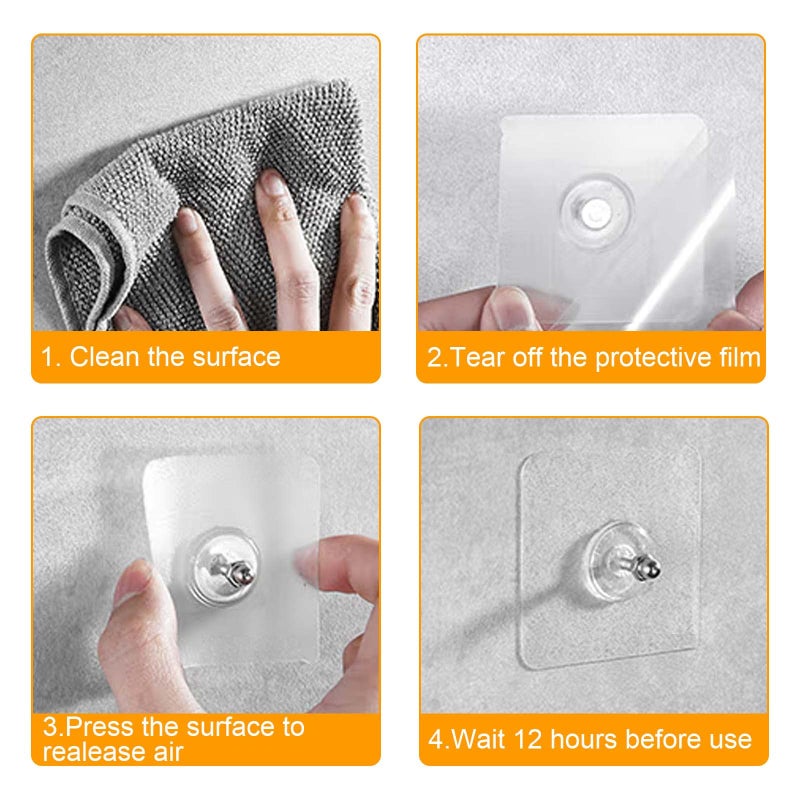 1. Clean the surface

2.Tear off the protective film

3.Press the surface to realease air

4.Wait 12 hours before use