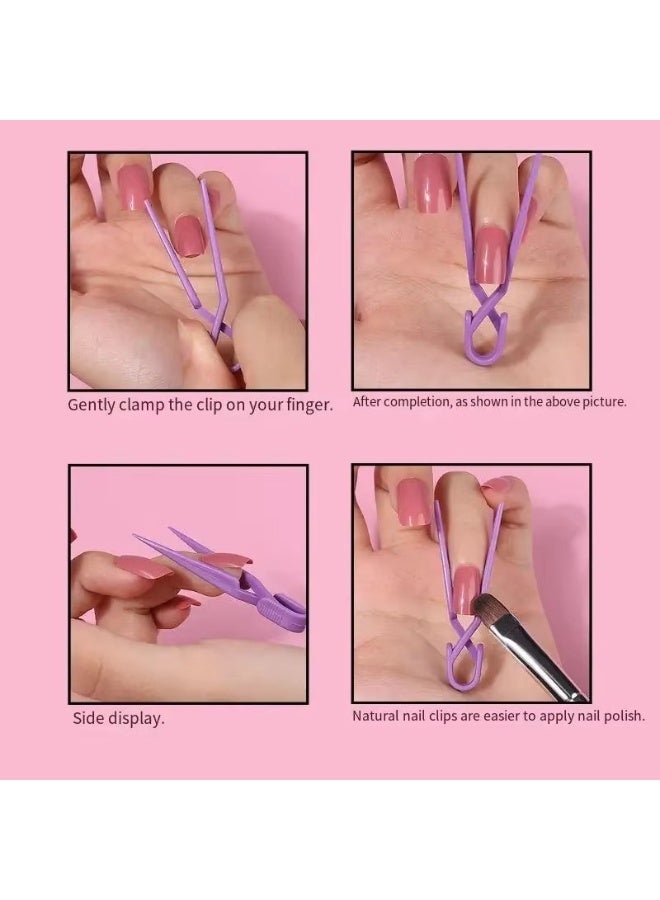 Gently clamp the clip on your finger.

After completion, as shown in the above picture.

Side display.

Natural nail clips are easier to apply nail polish.