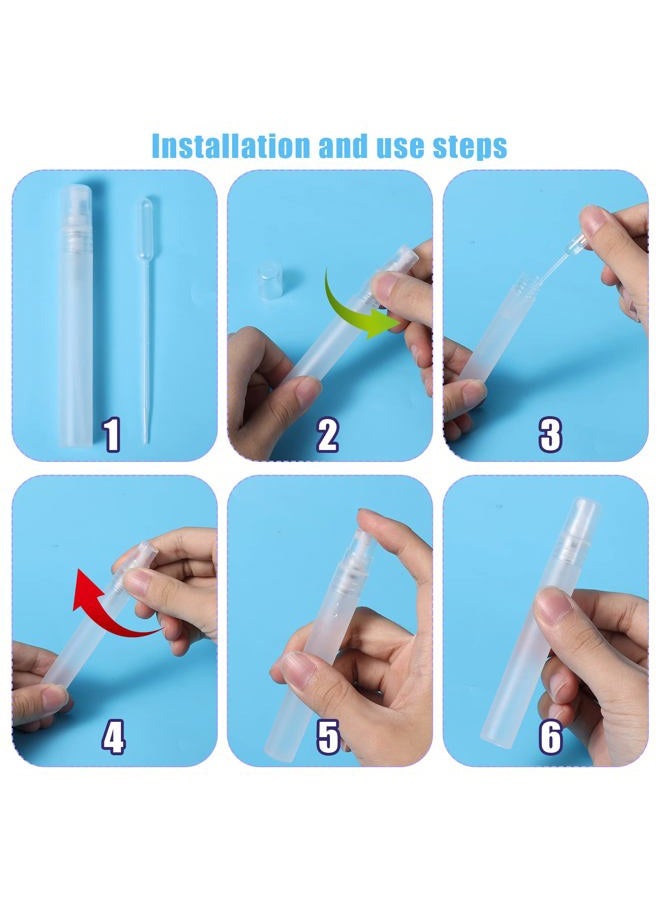 Installation and use steps

1

2

3

4

5

6