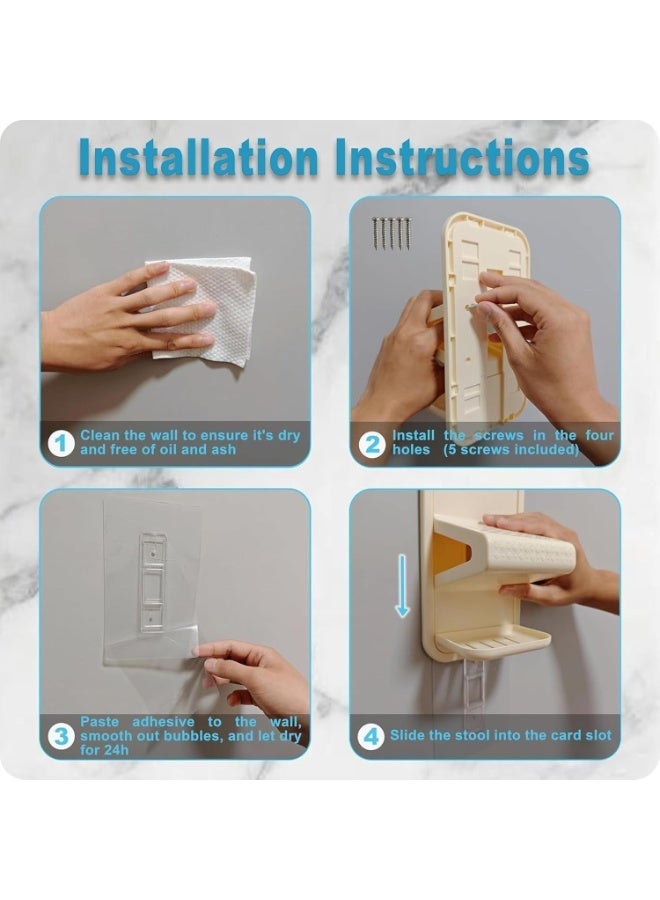 Installation Instructions

1 Clean the wall to ensure it's dry and free of oil and ash

2 Install the screws in the four holes (5 screws included)

3 Paste adhesive to the wall, smooth out bubbles, and let dry for 24h

4 Slide the stool into the card slot