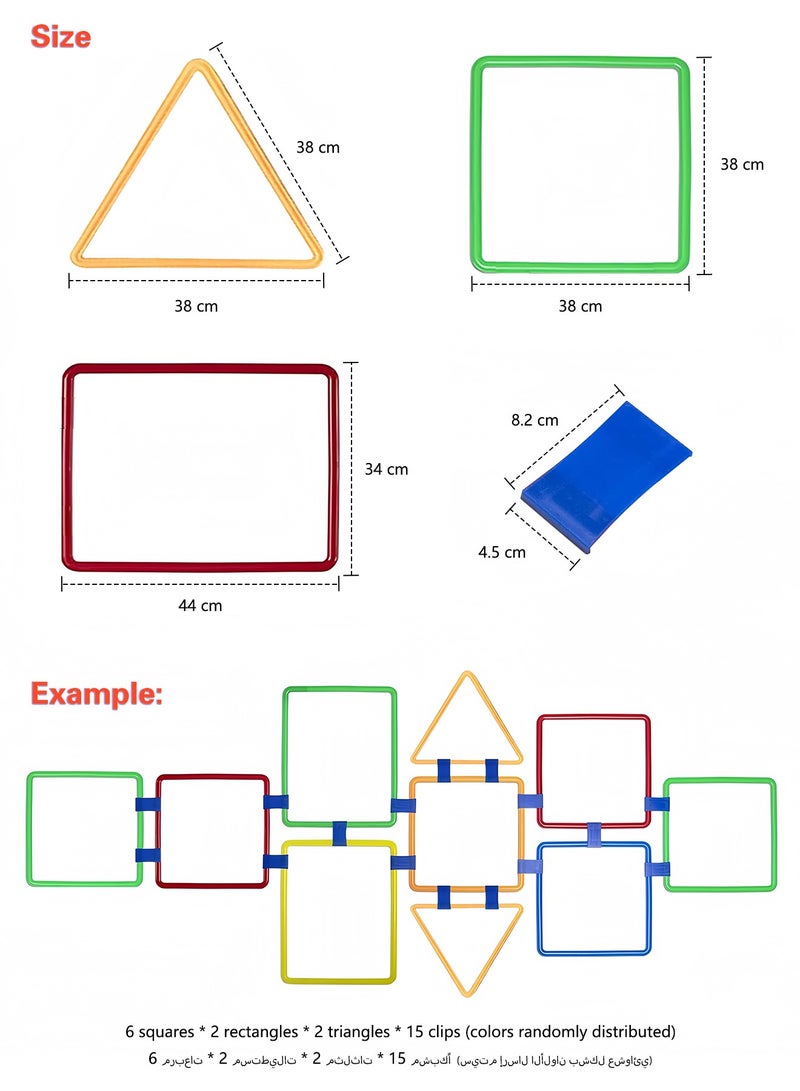 Size

38 cm

38 cm

38 cm

38 cm

34 cm

44 cm

8.2 cm

4.5 cm

Example:

6 squares * 2 rectangles * 2 triangles * 15 clips (colors randomly distributed)

6 مربعات * 2 مستطيلات * 2 مثلثات * 15 مشبكاً (سيتم إرسال الألوان بشكل عشوائي)