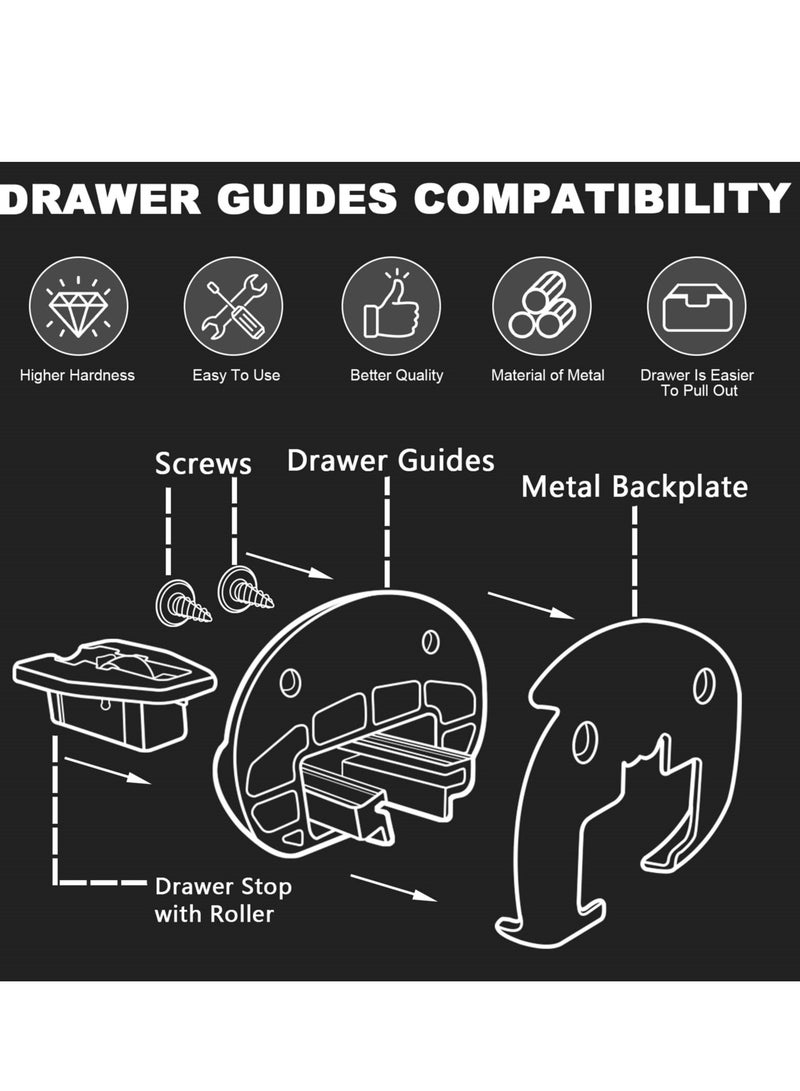 DRAWER GUIDES COMPATIBILITY

Higher Hardness

Easy To Use

Better Quality

Material of Metal

Drawer Is Easier To Pull Out

Screws

Drawer Guides

Metal Backplate

Drawer Stop with Roller