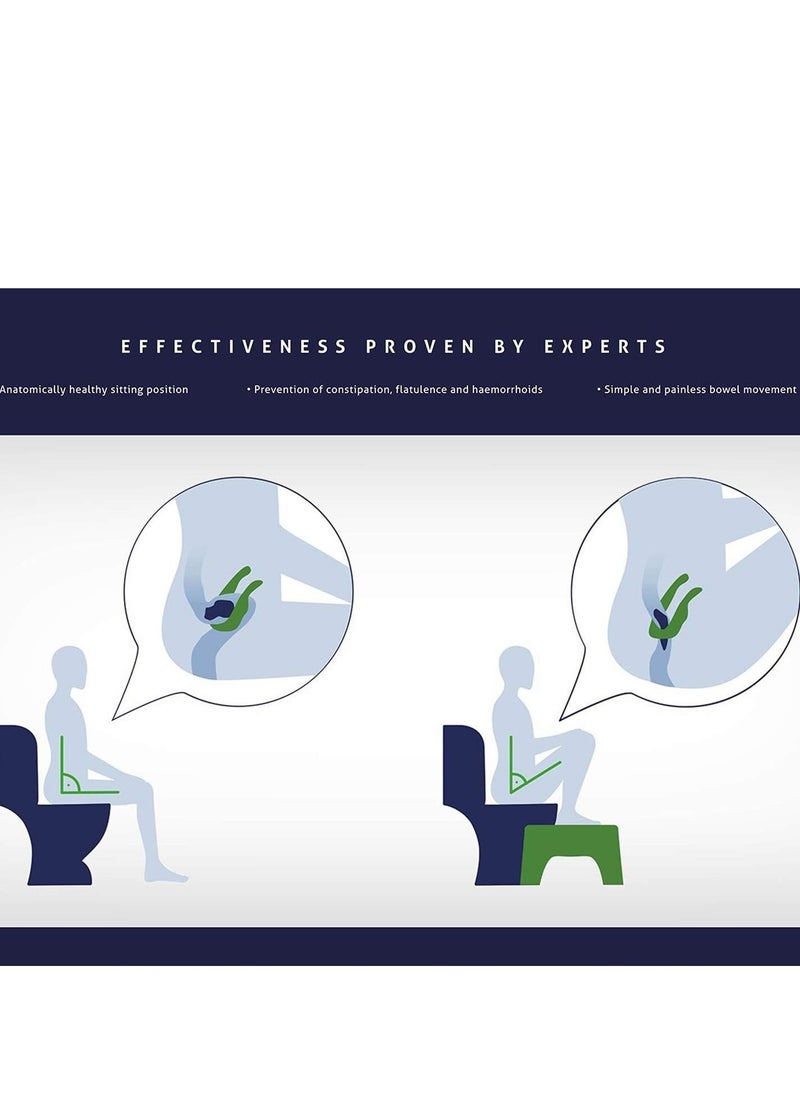 EFFECTIVENESS PROVEN BY EXPERTS

Anatomically healthy sitting position

• Prevention of constipation, flatulence and haemorrhoids

• Simple and painless bowel movement