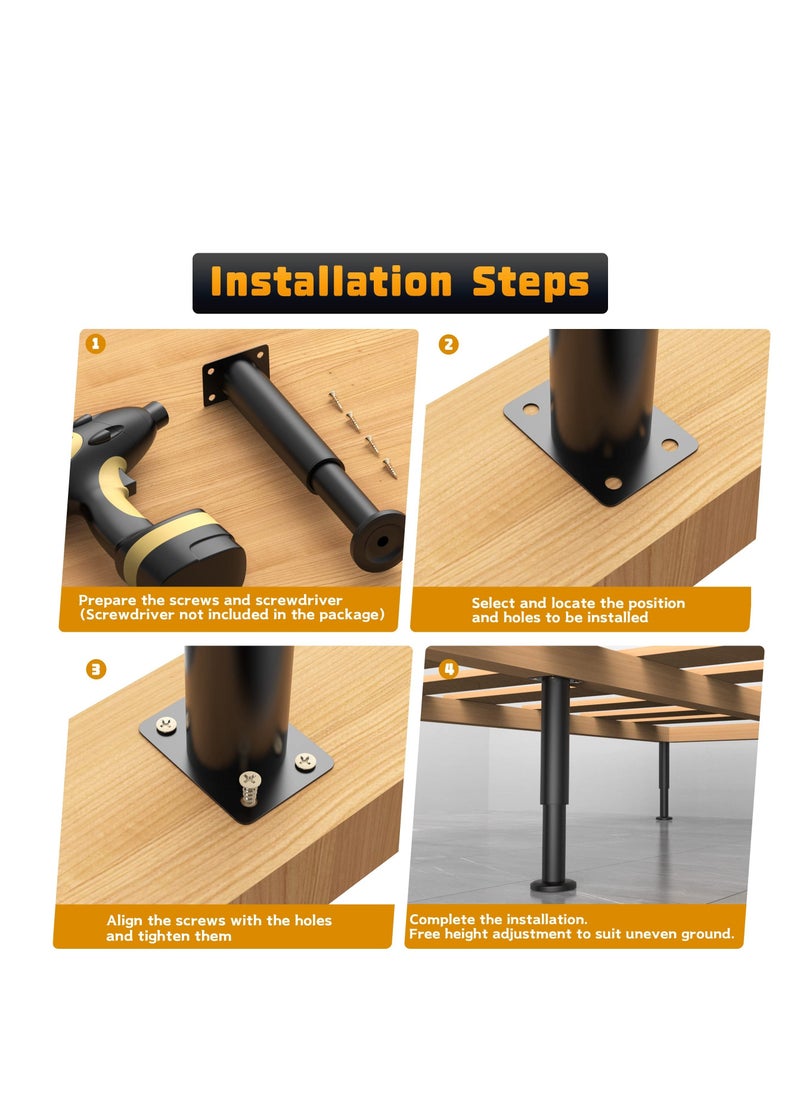 Installation Steps

1

Prepare the screws and screwdriver (Screwdriver not included in the package)

2

Select and locate the position and holes to be installed

3

Align the screws with the holes and tighten them

4

Complete the installation.
Free height adjustment to suit uneven ground.