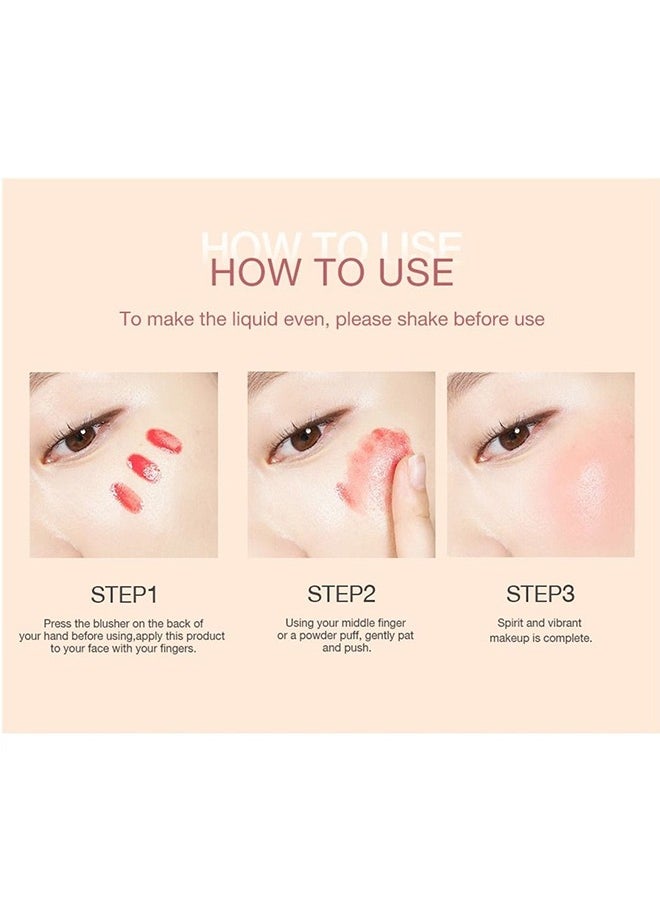 HOW TO USE

HOW TO USE

To make the liquid even, please shake before use

STEP1

Press the blusher on the back of your hand before using,apply this product to your face with your fingers.

STEP2

Using your middle finger or a powder puff, gently pat and push.

STEP3

Spirit and vibrant makeup is complete.