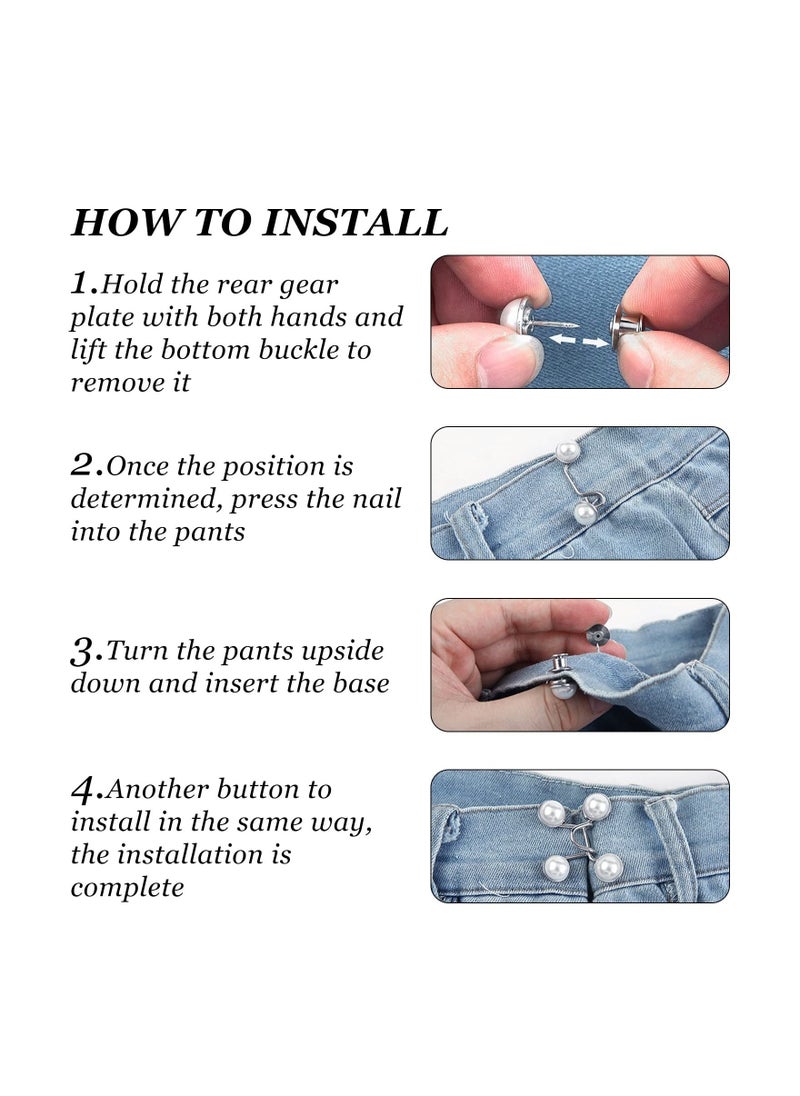 HOW TO INSTALL

1.Hold the rear gear plate with both hands and lift the bottom buckle to remove it

2.Once the position is determined, press the nail into the pants

3.Turn the pants upside down and insert the base

4.Another button to install in the same way, the installation is complete