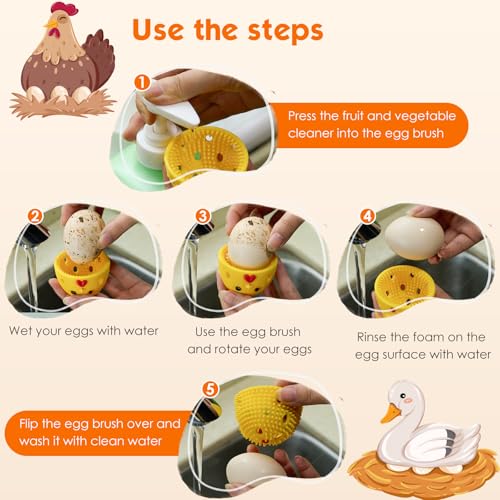 Use the steps

1

Press the fruit and vegetable cleaner into the egg brush

2

Wet your eggs with water

3

Use the egg brush and rotate your eggs

4

Rinse the foam on the egg surface with water

5

Flip the egg brush over and wash it with clean water