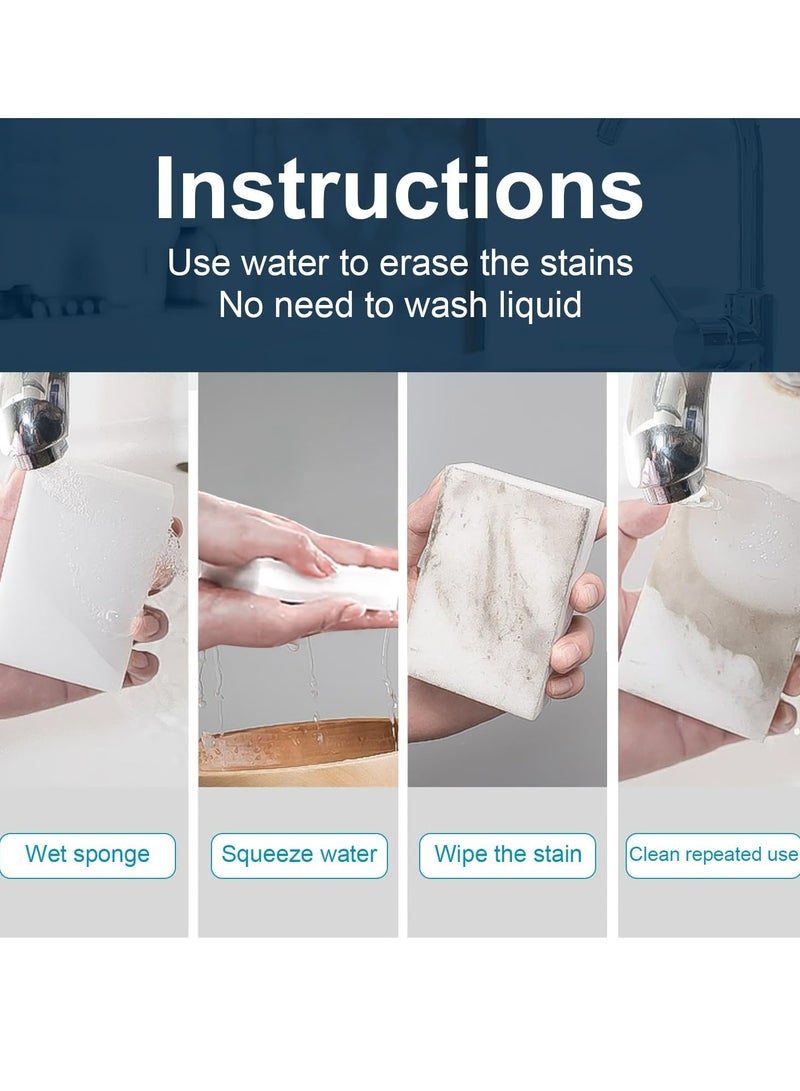 Instructions

Use water to erase the stains
No need to wash liquid

Wet sponge

Squeeze water

Wipe the stain

Clean repeated use