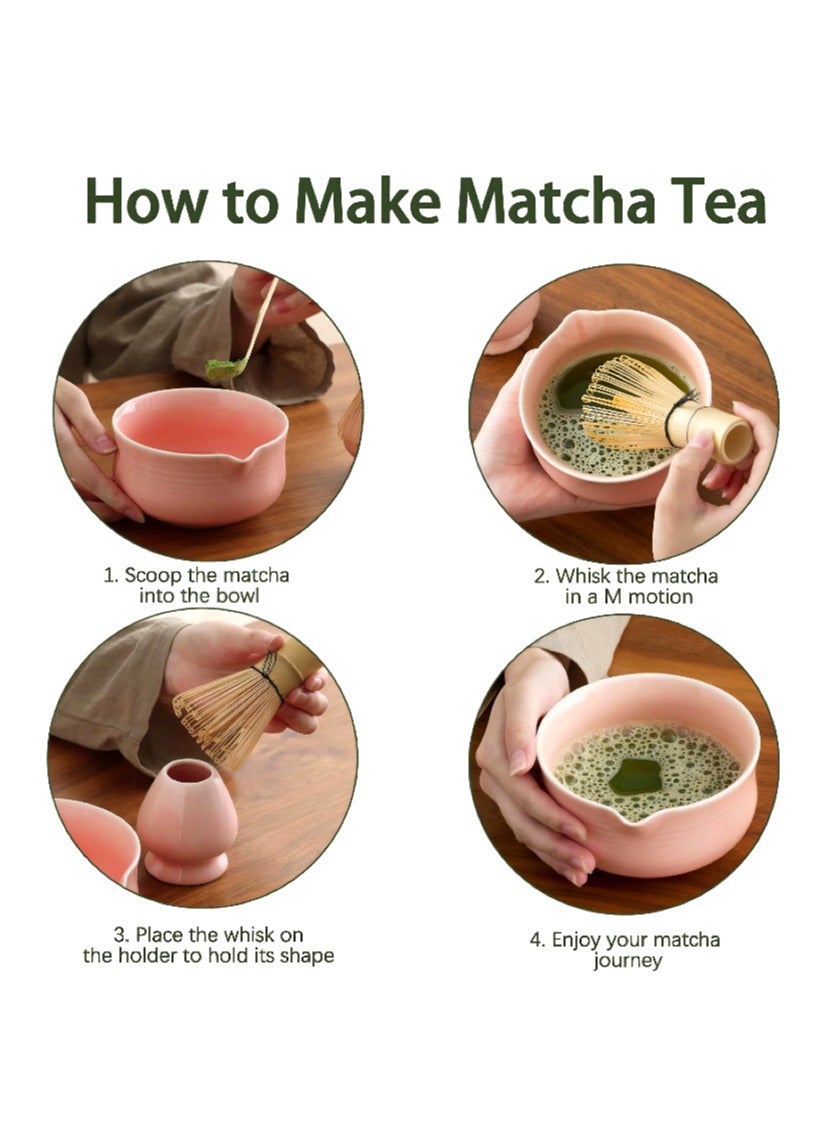 How to Make Matcha Tea

1. Scoop the matcha into the bowl

2. Whisk the matcha in a M motion

3. Place the whisk on the holder to hold its shape

4. Enjoy your matcha journey