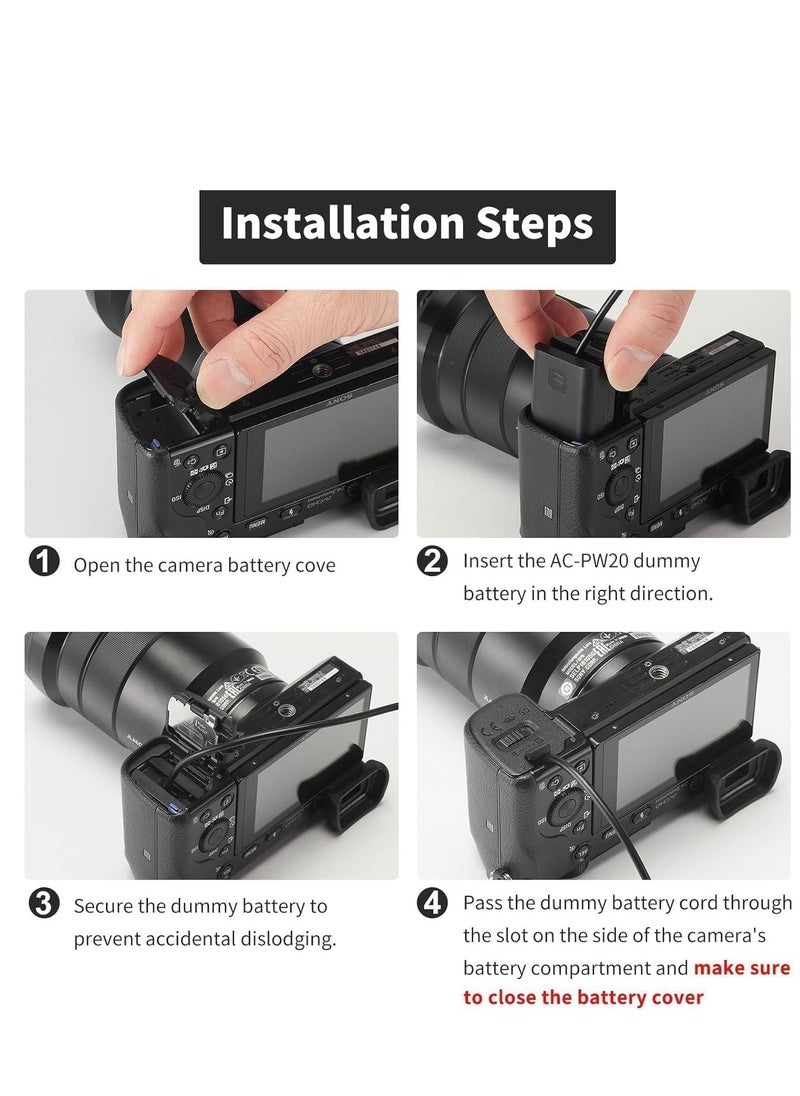 Installation Steps

1 Open the camera battery cove

2 Insert the AC-PW20 dummy battery in the right direction.

3 Secure the dummy battery to prevent accidental dislodging.

4 Pass the dummy battery cord through the slot on the side of the camera's battery compartment and make sure to close the battery cover