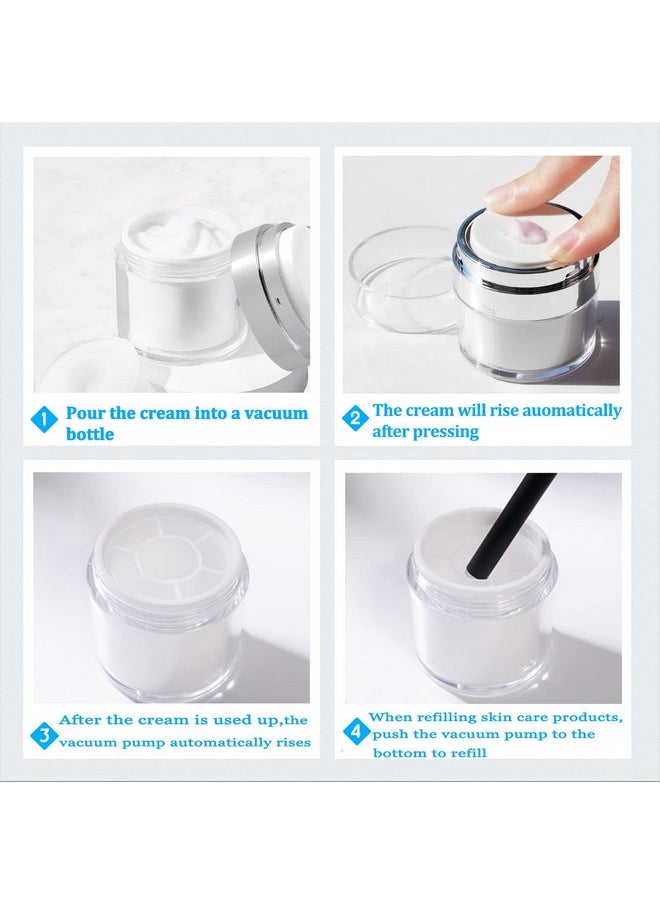 1 Pour the cream into a vacuum bottle

2 The cream will rise auomatically after pressing

3 After the cream is used up,the vacuum pump automatically rises

4 When refilling skin care products, push the vacuum pump to the bottom to refill