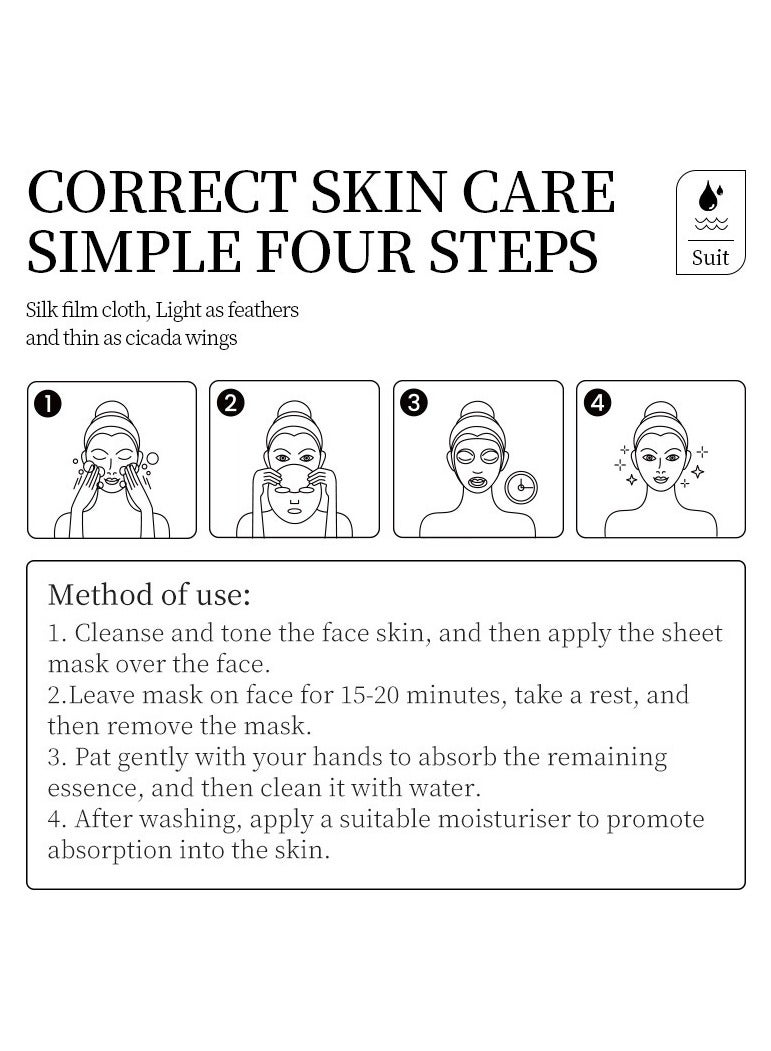 CORRECT SKIN CARE
SIMPLE FOUR STEPS

Suit

Silk film cloth, Light as feathers and thin as cicada wings

1

2

3

4

Method of use:
1. Cleanse and tone the face skin, and then apply the sheet mask over the face.
2.Leave mask on face for 15-20 minutes, take a rest, and then remove the mask.
3. Pat gently with your hands to absorb the remaining essence, and then clean it with water.
4. After washing, apply a suitable moisturiser to promote absorption into the skin.