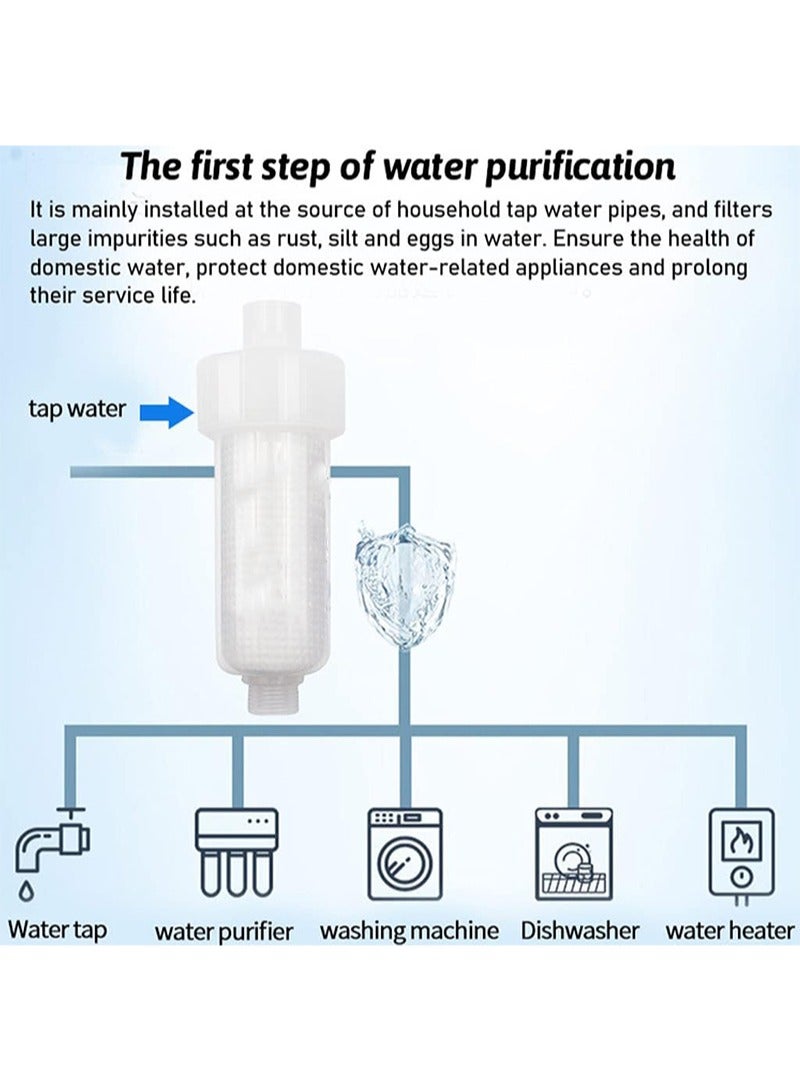 The first step of water purification

It is mainly installed at the source of household tap water pipes, and filters large impurities such as rust, silt and eggs in water. Ensure the health of domestic water, protect domestic water-related appliances and prolong their service life.

tap water

Water tap
water purifier
washing machine
Dishwasher
water heater