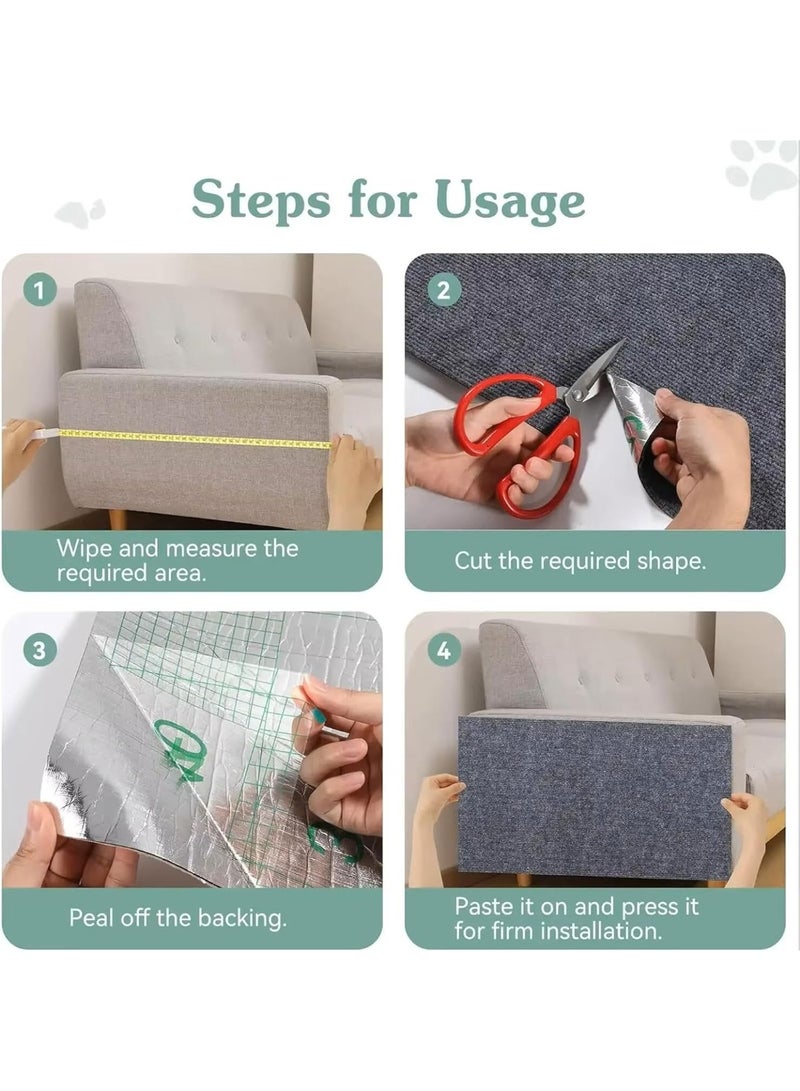 Steps for Usage

1

Wipe and measure the required area.

2

Cut the required shape.

3

Peal off the backing.

4

Paste it on and press it for firm installation.